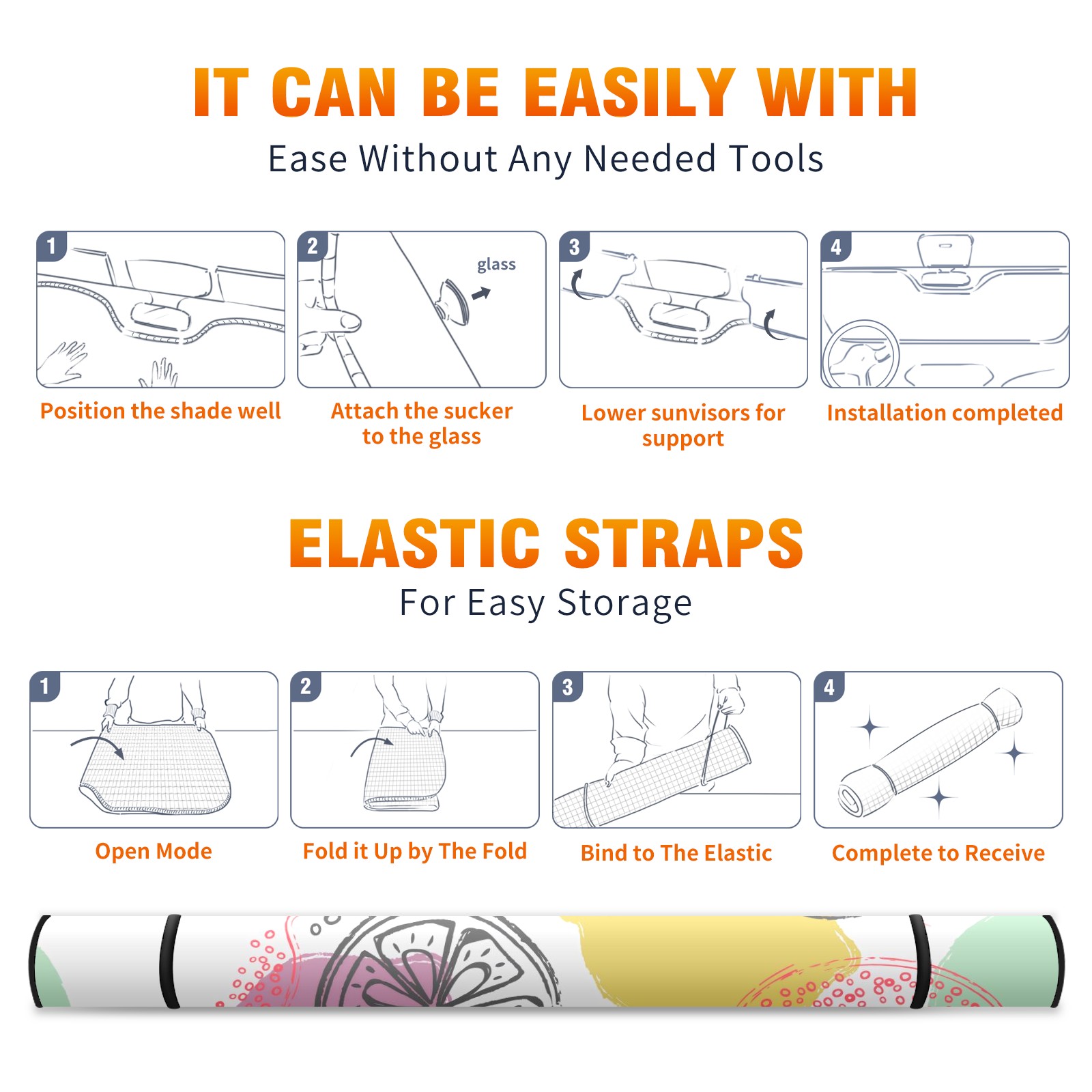 IT CAN BE EASILY WITH

Ease Without Any Needed Tools

1

Position the shade well

2

glass

Attach the sucker to the glass

3

Lower sunvisors for support

4

Installation completed

ELASTIC STRAPS

For Easy Storage

1

Open Mode

2

Fold it Up by The Fold

3

Bind to The Elastic

4

Complete to Receive