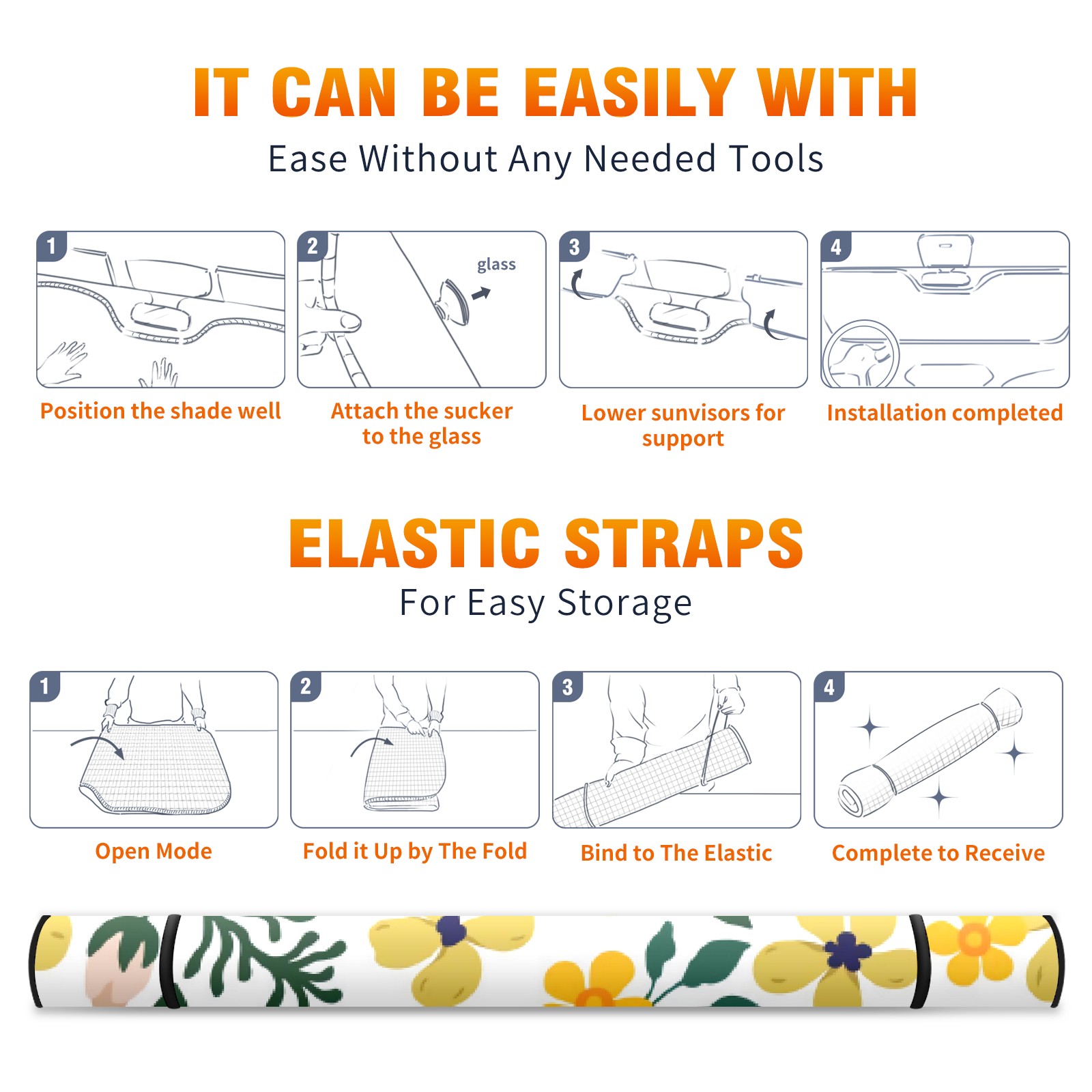 IT CAN BE EASILY WITH

Ease Without Any Needed Tools

1

Position the shade well

2

glass

Attach the sucker to the glass

3

Lower sunvisors for support

4

Installation completed

ELASTIC STRAPS

For Easy Storage

1

Open Mode

2

Fold it Up by The Fold

3

Bind to The Elastic

4

Complete to Receive