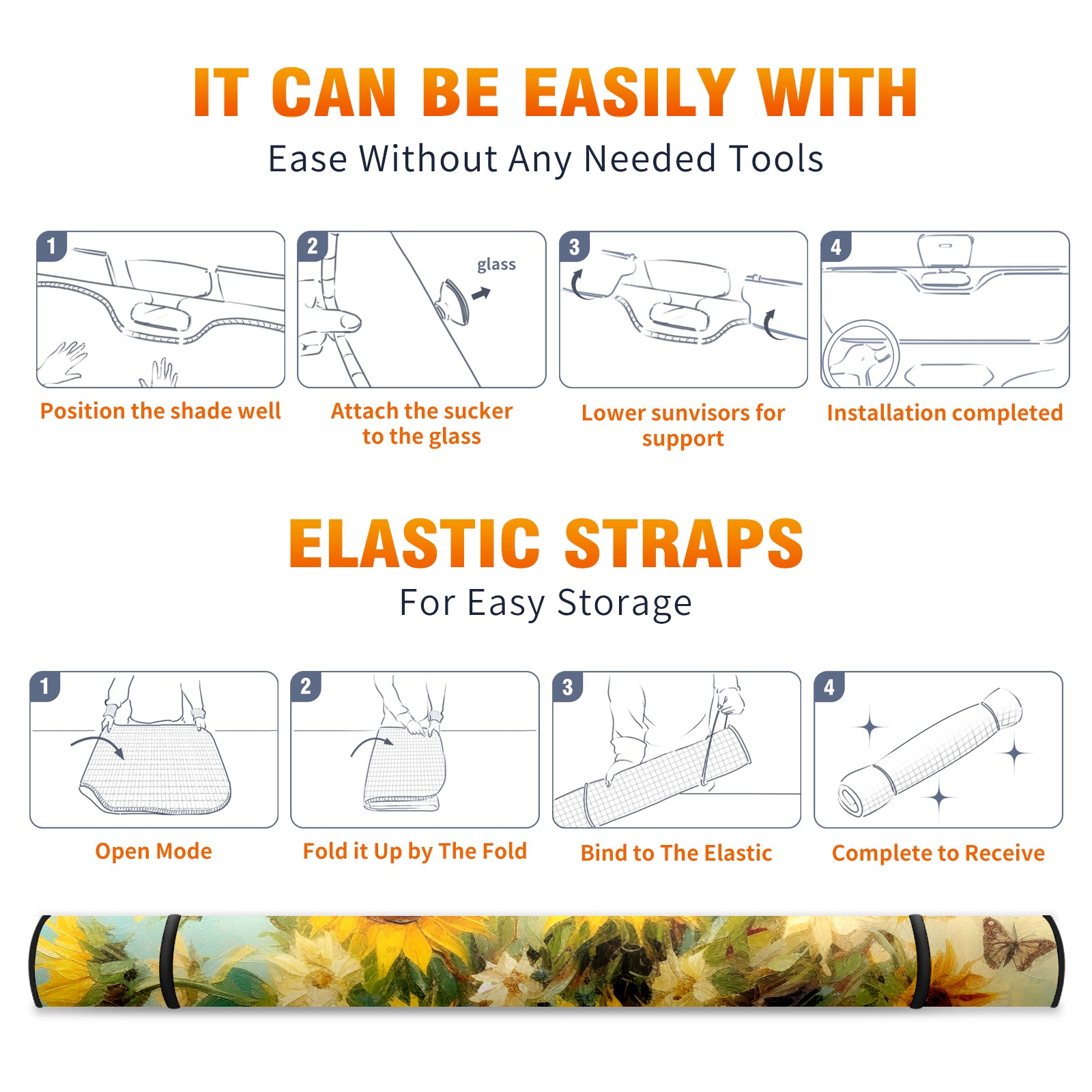 IT CAN BE EASILY WITH
Ease Without Any Needed Tools

1
Position the shade well

2
glass
Attach the sucker to the glass

3
Lower sunvisors for support

4
Installation completed

ELASTIC STRAPS
For Easy Storage

1
Open Mode

2
Fold it Up by The Fold

3
Bind to The Elastic

4
Complete to Receive