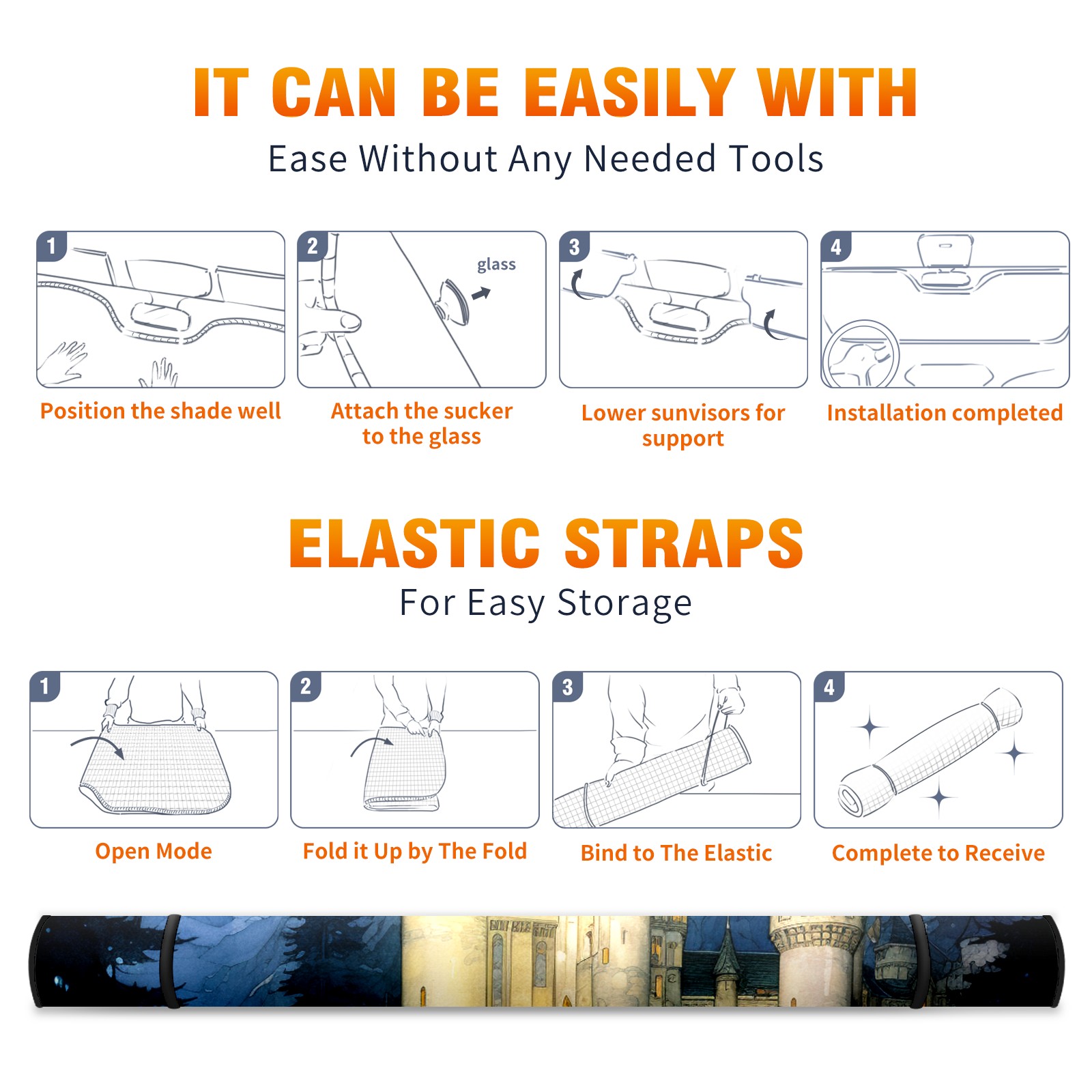 IT CAN BE EASILY WITH
Ease Without Any Needed Tools

1
Position the shade well

2
glass
Attach the sucker to the glass

3
Lower sunvisors for support

4
Installation completed

ELASTIC STRAPS
For Easy Storage

1
Open Mode

2
Fold it Up by The Fold

3
Bind to The Elastic

4
Complete to Receive