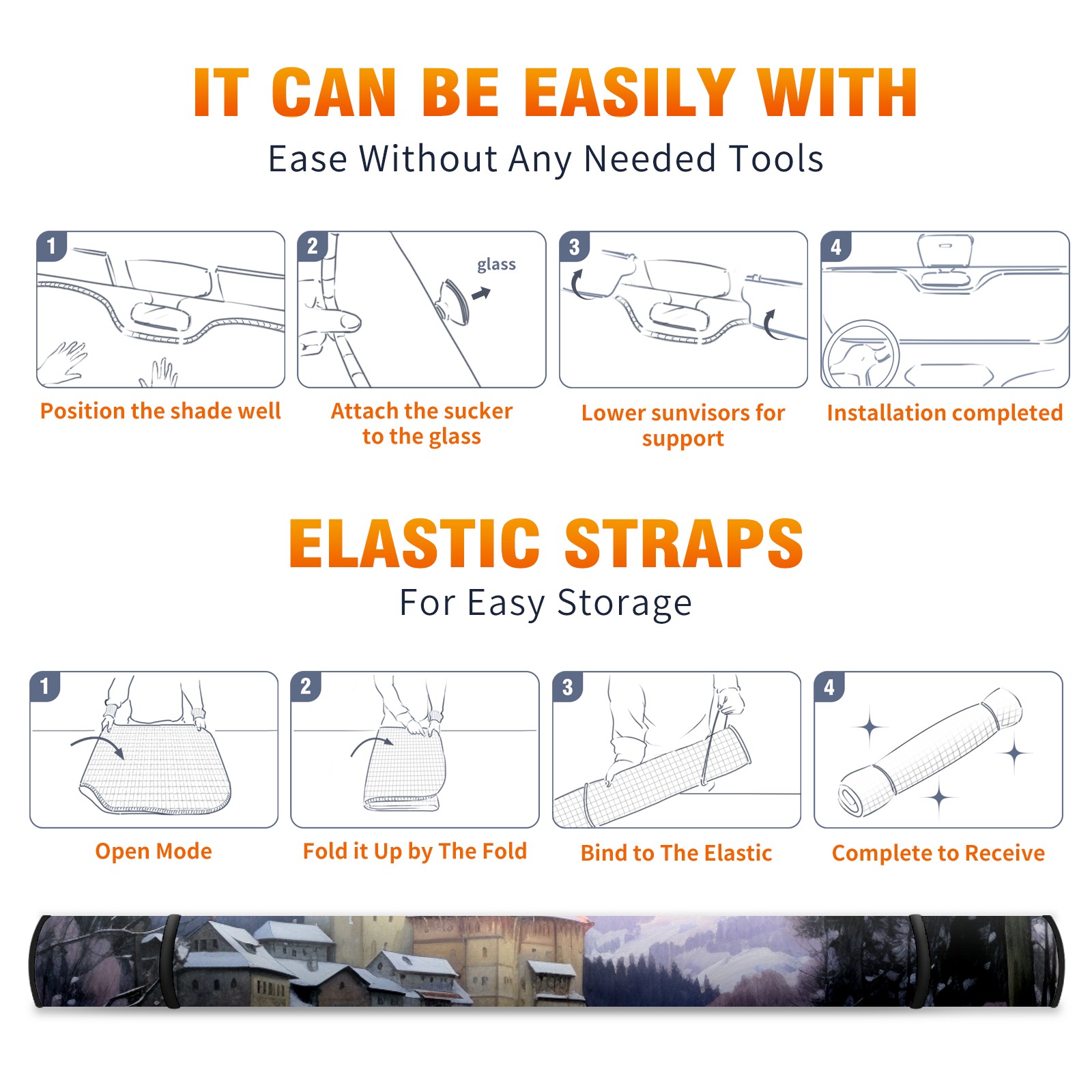 IT CAN BE EASILY WITH

Ease Without Any Needed Tools

1

Position the shade well

2

glass

Attach the sucker to the glass

3

Lower sunvisors for support

4

Installation completed

ELASTIC STRAPS

For Easy Storage

1

Open Mode

2

Fold it Up by The Fold

3

Bind to The Elastic

4

Complete to Receive