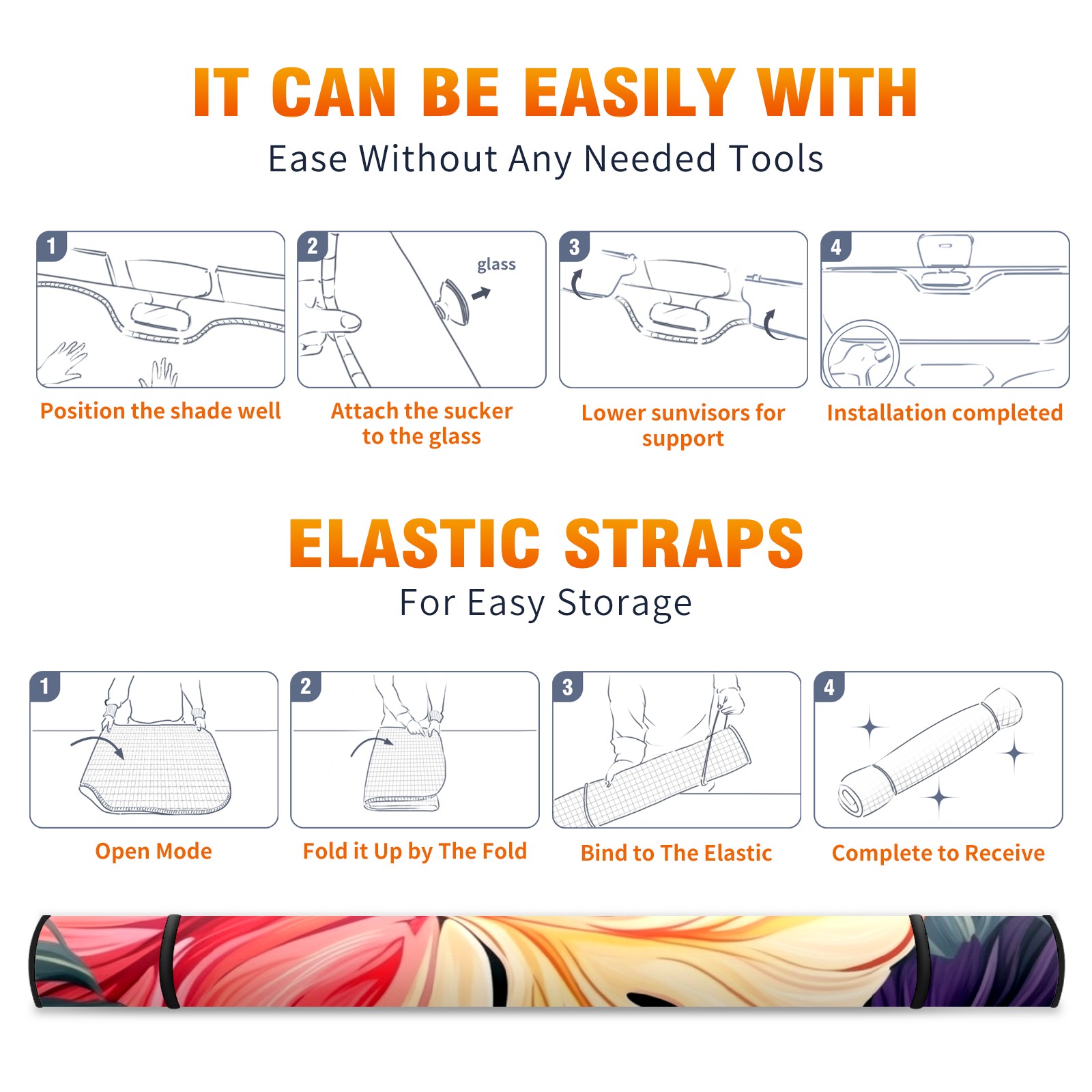 IT CAN BE EASILY WITH
Ease Without Any Needed Tools

1
Position the shade well

2
glass
Attach the sucker to the glass

3
Lower sunvisors for support

4
Installation completed

ELASTIC STRAPS
For Easy Storage

1
Open Mode

2
Fold it Up by The Fold

3
Bind to The Elastic

4
Complete to Receive