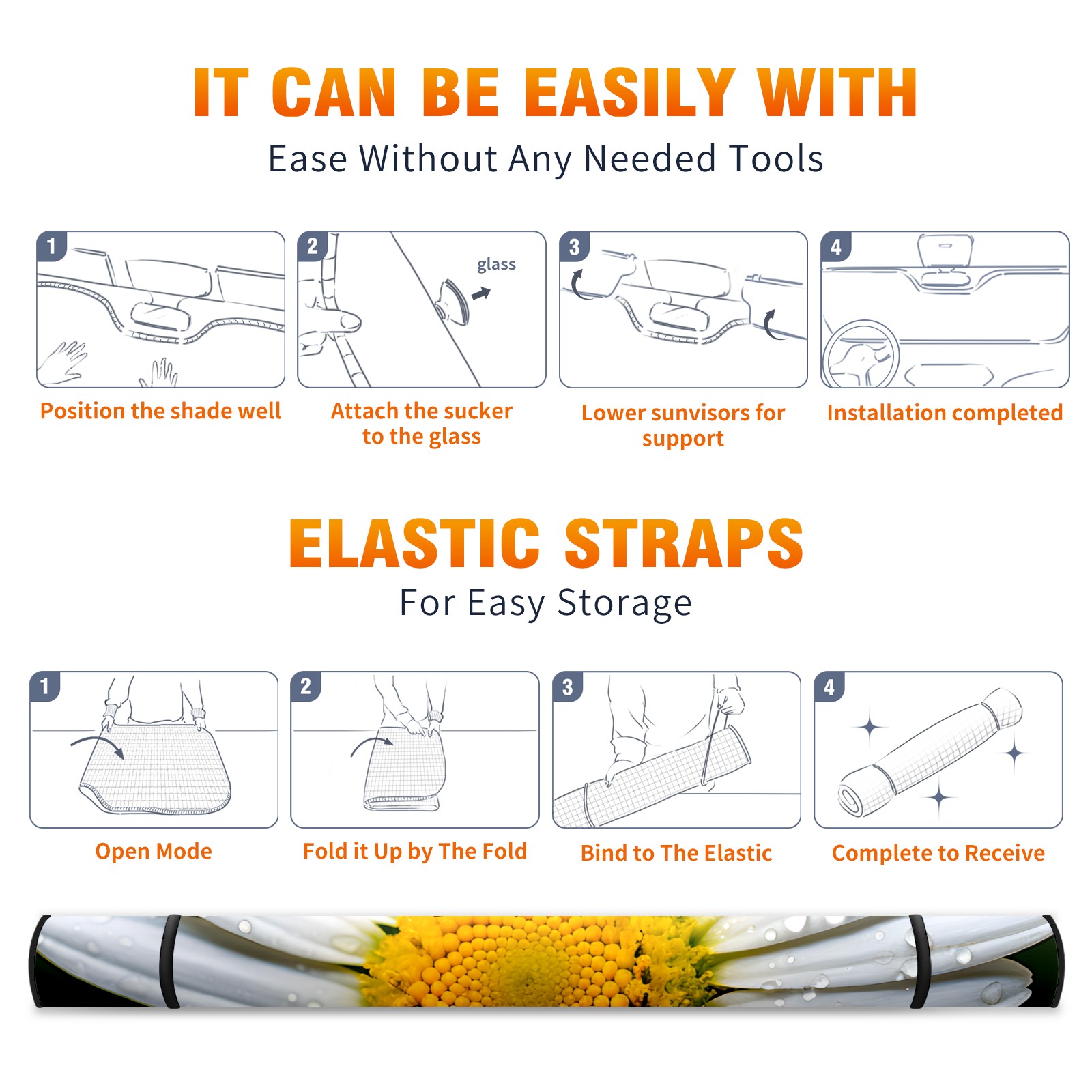 IT CAN BE EASILY WITH

Ease Without Any Needed Tools

1

Position the shade well

2

glass

Attach the sucker to the glass

3

Lower sunvisors for support

4

Installation completed

ELASTIC STRAPS

For Easy Storage

1

Open Mode

2

Fold it Up by The Fold

3

Bind to The Elastic

4

Complete to Receive