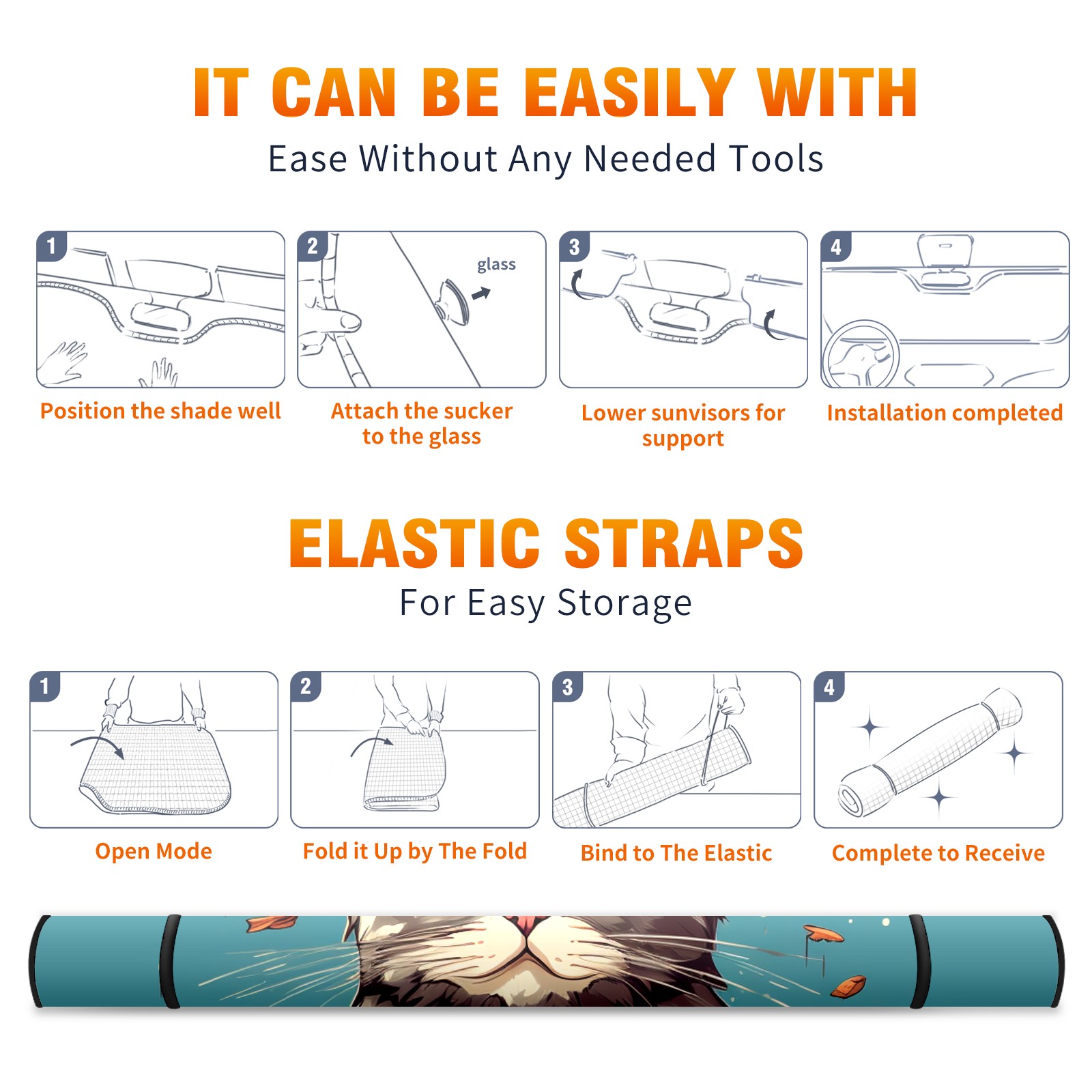 IT CAN BE EASILY WITH
Ease Without Any Needed Tools

1
Position the shade well

2
glass
Attach the sucker to the glass

3
Lower sunvisors for support

4
Installation completed

ELASTIC STRAPS
For Easy Storage

1
Open Mode

2
Fold it Up by The Fold

3
Bind to The Elastic

4
Complete to Receive