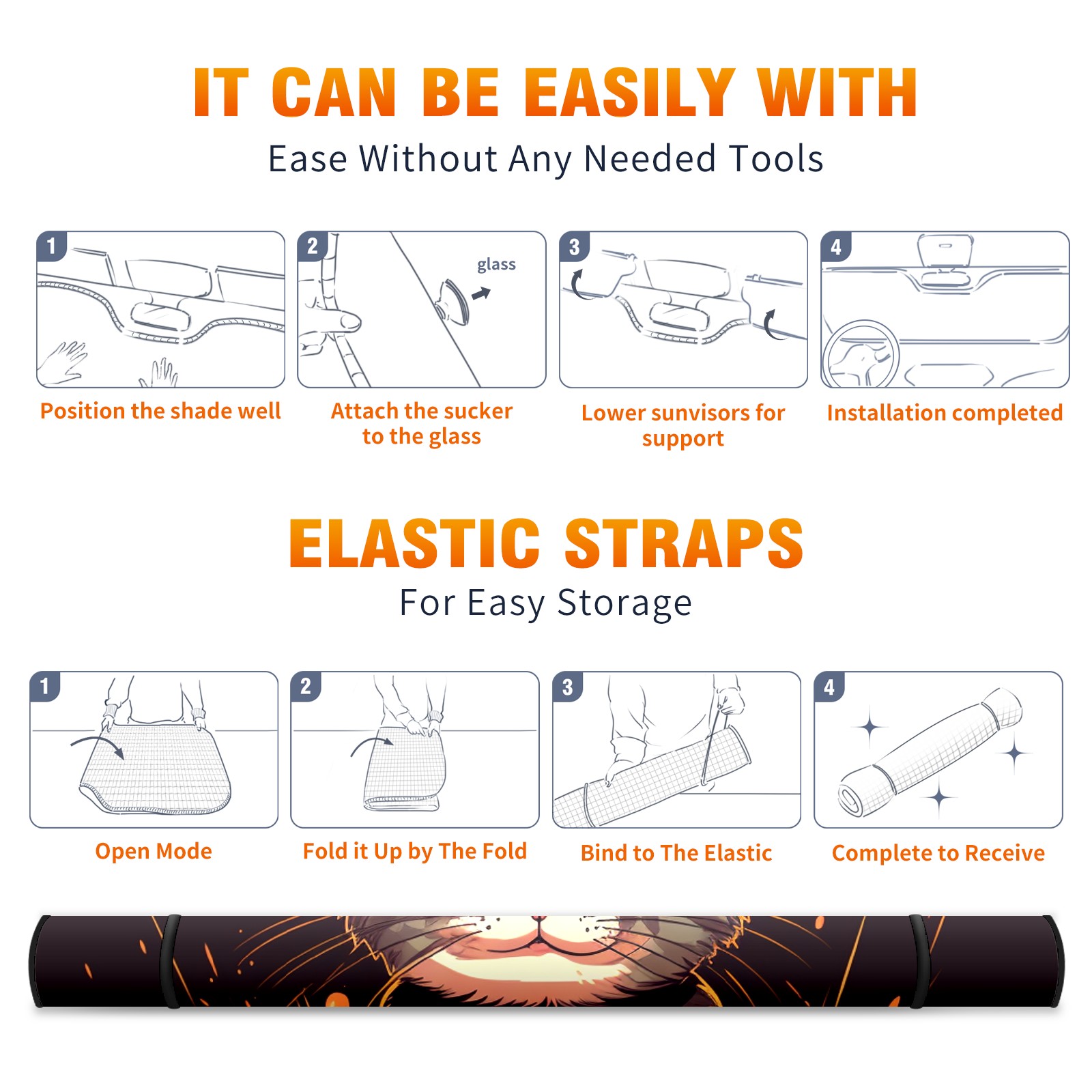 IT CAN BE EASILY WITH

Ease Without Any Needed Tools

1

Position the shade well

2

glass

Attach the sucker to the glass

3

Lower sunvisors for support

4

Installation completed

ELASTIC STRAPS

For Easy Storage

1

Open Mode

2

Fold it Up by The Fold

3

Bind to The Elastic

4

Complete to Receive