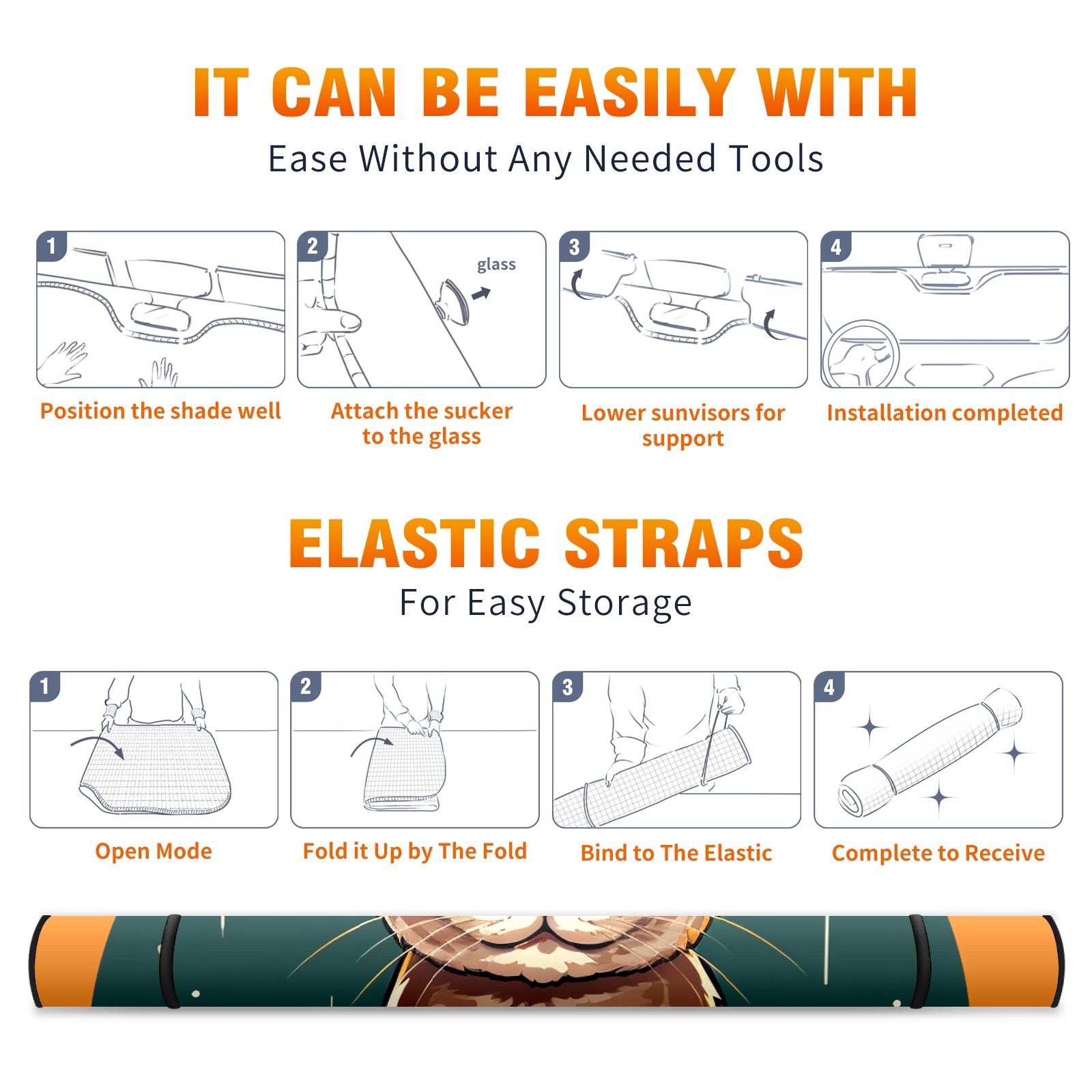 IT CAN BE EASILY WITH
Ease Without Any Needed Tools

1
Position the shade well

2
glass
Attach the sucker to the glass

3
Lower sunvisors for support

4
Installation completed

ELASTIC STRAPS
For Easy Storage

1
Open Mode

2
Fold it Up by The Fold

3
Bind to The Elastic

4
Complete to Receive