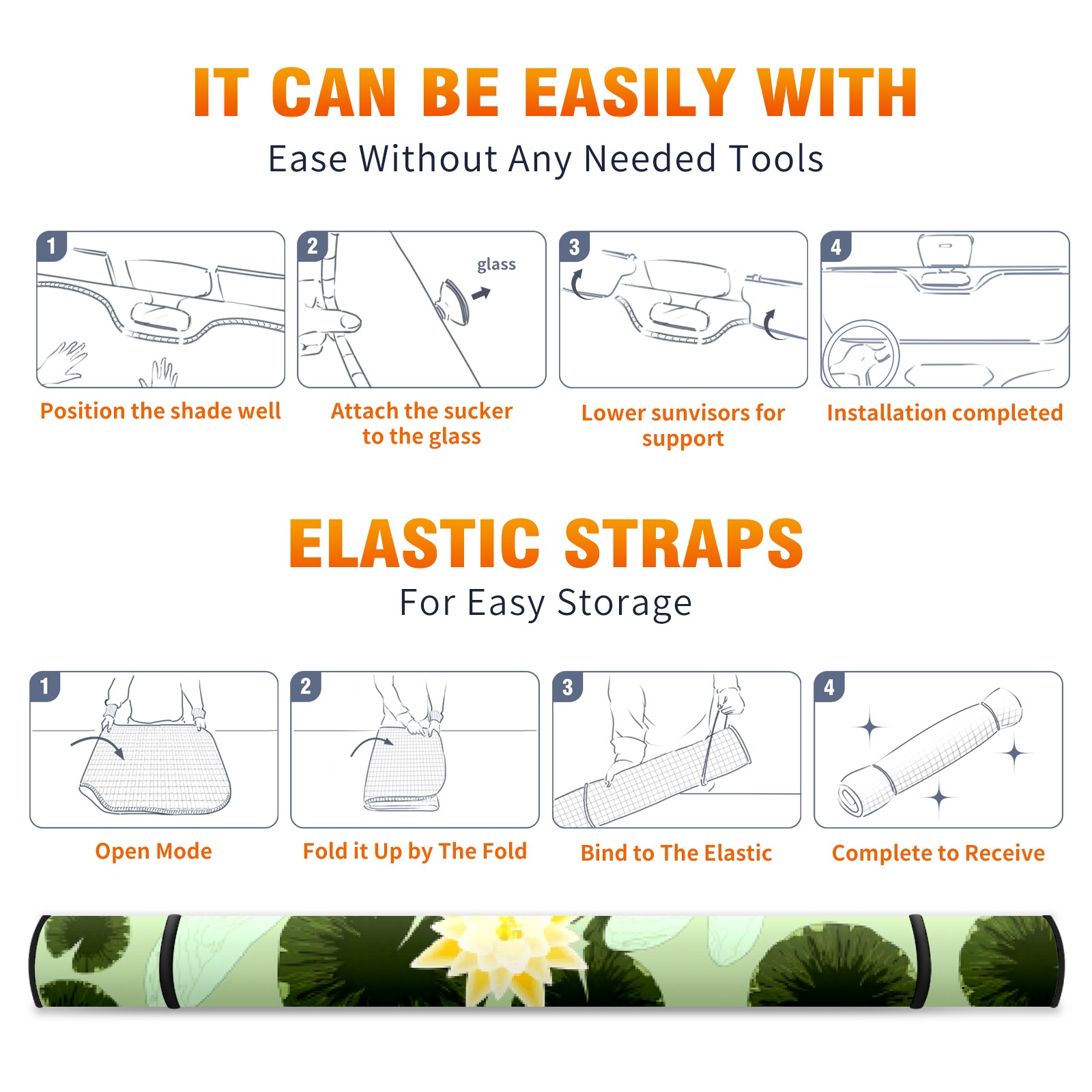 IT CAN BE EASILY WITH

Ease Without Any Needed Tools

1

Position the shade well

2

glass

Attach the sucker to the glass

3

Lower sunvisors for support

4

Installation completed

ELASTIC STRAPS

For Easy Storage

1

Open Mode

2

Fold it Up by The Fold

3

Bind to The Elastic

4

Complete to Receive