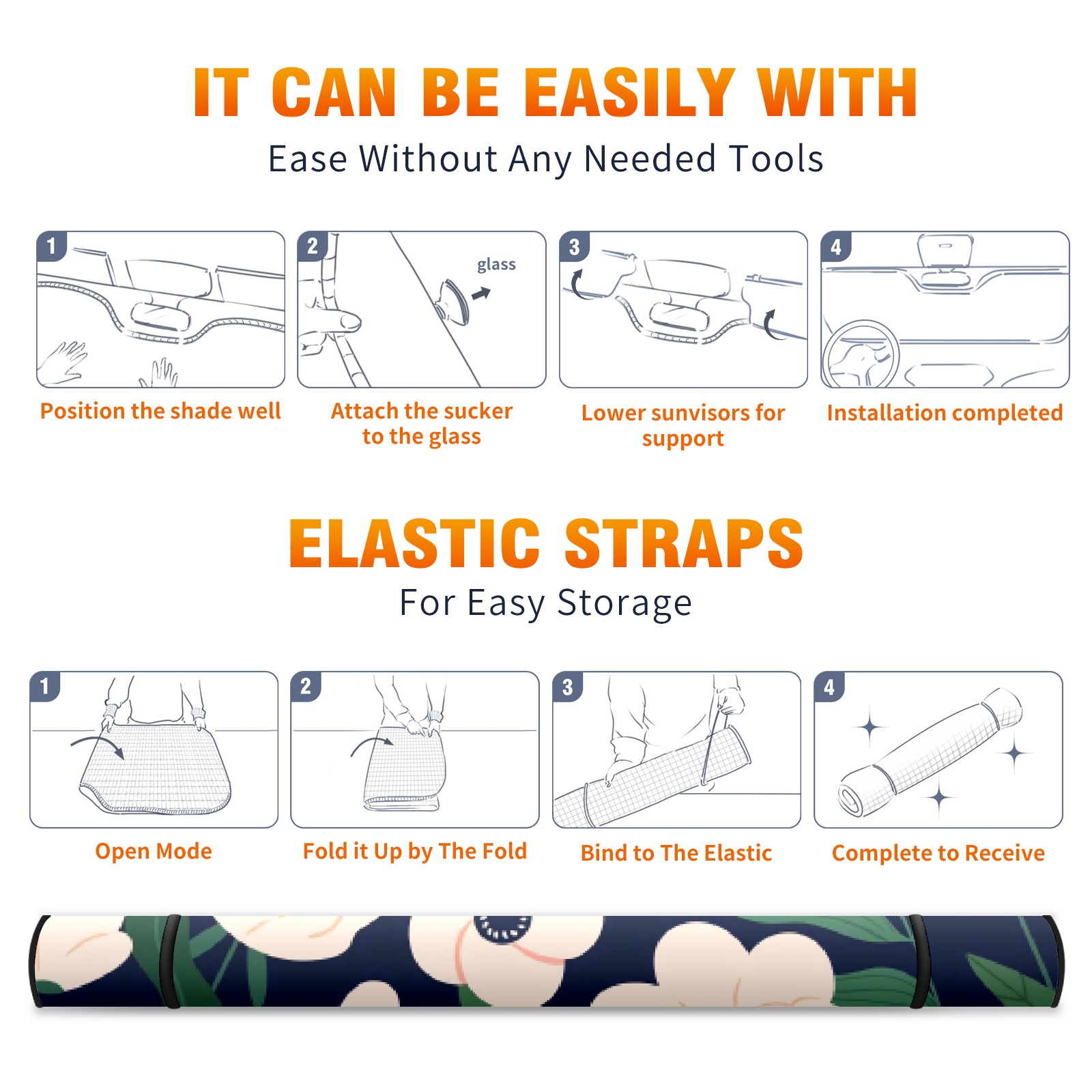 IT CAN BE EASILY WITH

Ease Without Any Needed Tools

1

Position the shade well

2

glass

Attach the sucker to the glass

3

Lower sunvisors for support

4

Installation completed

ELASTIC STRAPS

For Easy Storage

1

Open Mode

2

Fold it Up by The Fold

3

Bind to The Elastic

4

Complete to Receive