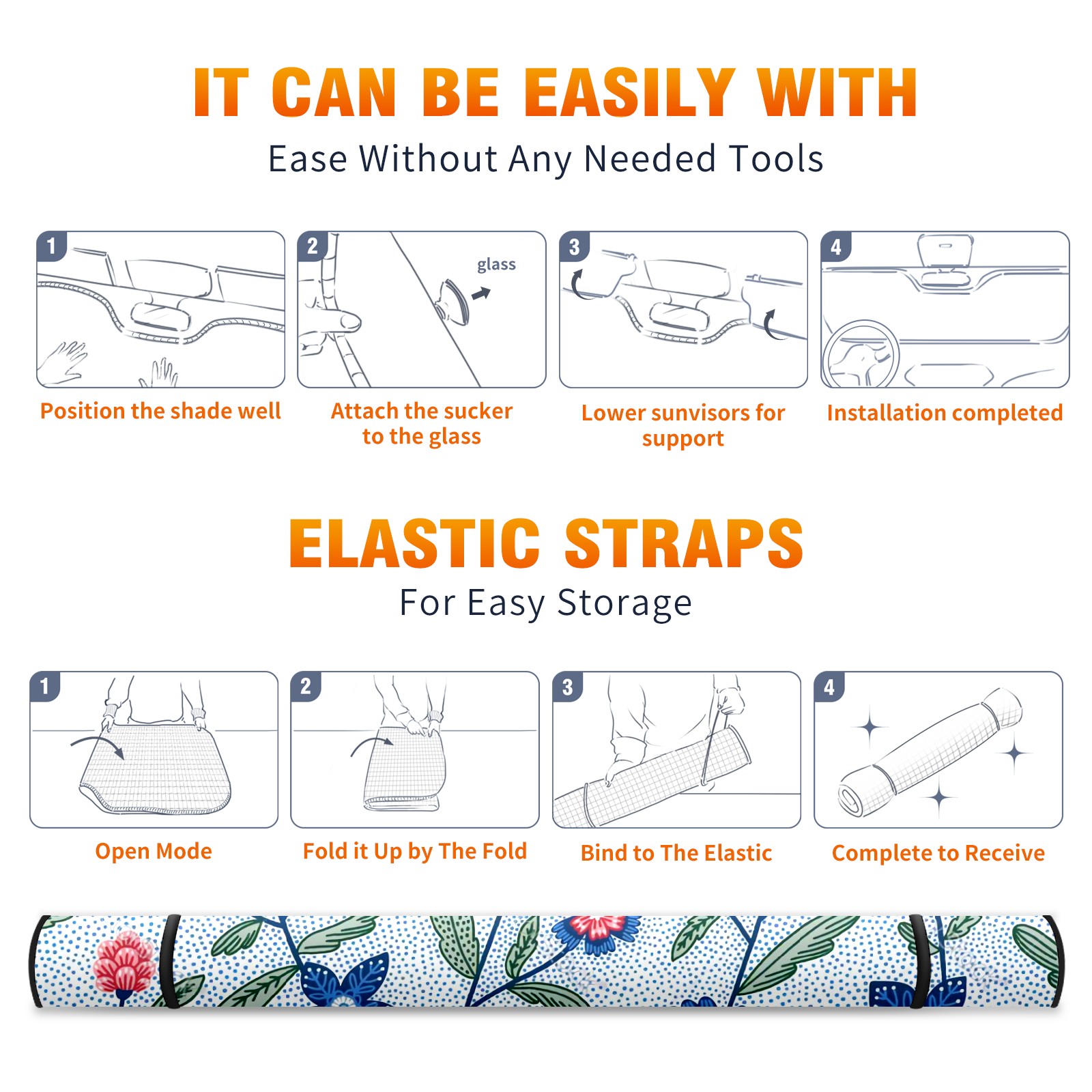 IT CAN BE EASILY WITH
Ease Without Any Needed Tools

1
Position the shade well

2
glass
Attach the sucker to the glass

3
Lower sunvisors for support

4
Installation completed

ELASTIC STRAPS
For Easy Storage

1
Open Mode

2
Fold it Up by The Fold

3
Bind to The Elastic

4
Complete to Receive