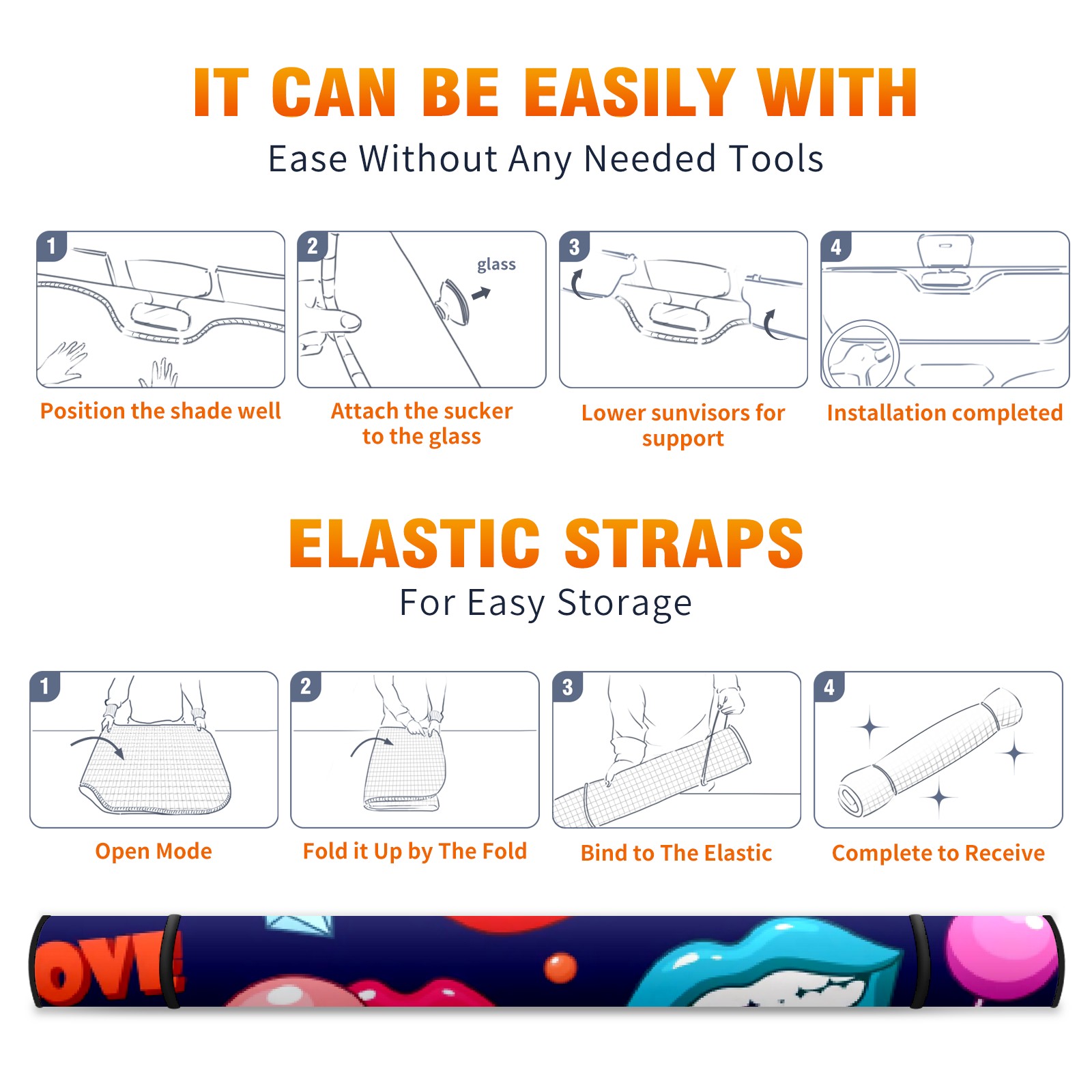 IT CAN BE EASILY WITH
Ease Without Any Needed Tools

1
Position the shade well

2
glass
Attach the sucker to the glass

3
Lower sunvisors for support

4
Installation completed

ELASTIC STRAPS
For Easy Storage

1
Open Mode

2
Fold it Up by The Fold

3
Bind to The Elastic

4
Complete to Receive

OVE