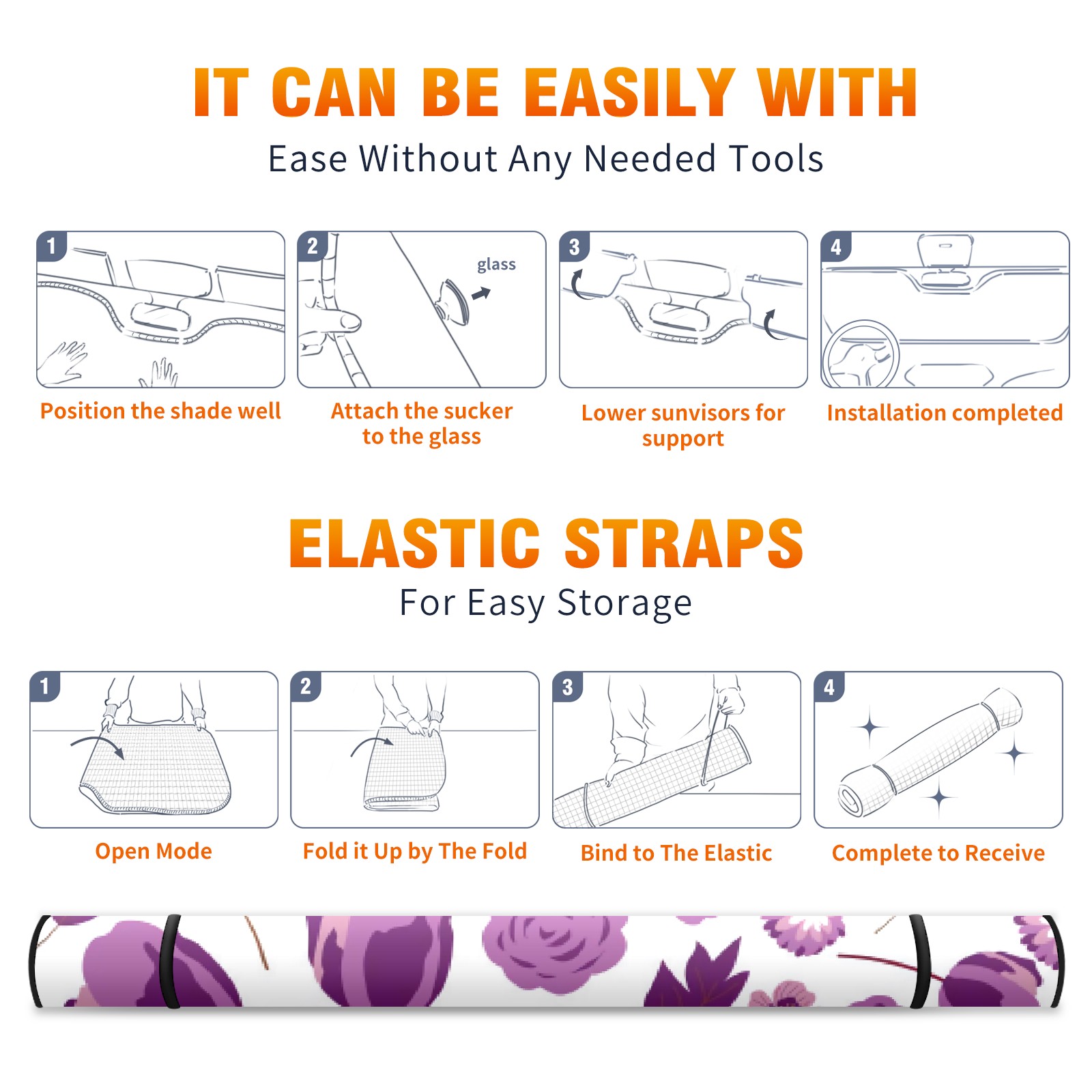 IT CAN BE EASILY WITH
Ease Without Any Needed Tools

1

Position the shade well

2

glass

Attach the sucker to the glass

3

Lower sunvisors for support

4

Installation completed

ELASTIC STRAPS
For Easy Storage

1

Open Mode

2

Fold it Up by The Fold

3

Bind to The Elastic

4

Complete to Receive