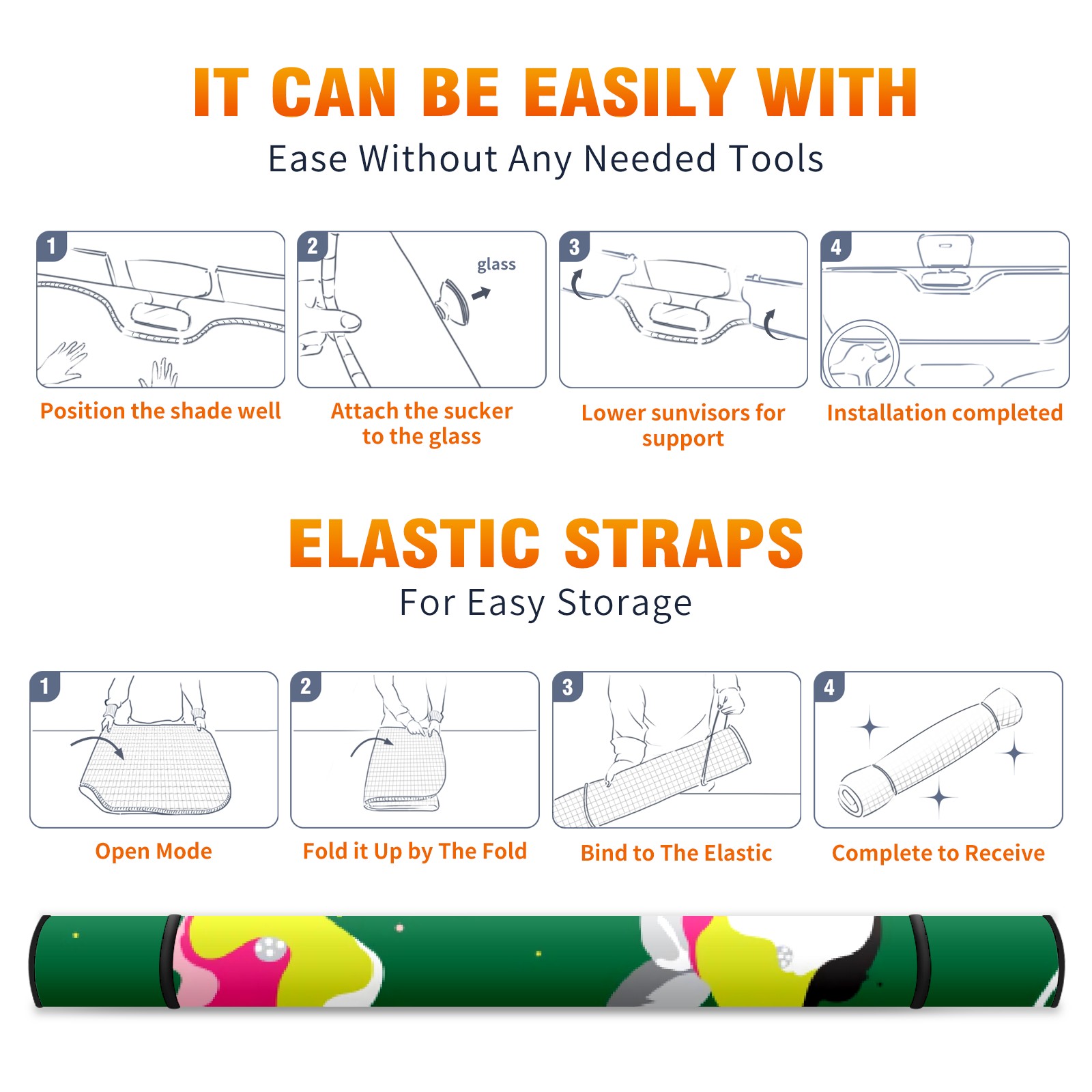 IT CAN BE EASILY WITH

Ease Without Any Needed Tools

1

Position the shade well

2

glass

Attach the sucker to the glass

3

Lower sunvisors for support

4

Installation completed

ELASTIC STRAPS

For Easy Storage

1

Open Mode

2

Fold it Up by The Fold

3

Bind to The Elastic

4

Complete to Receive