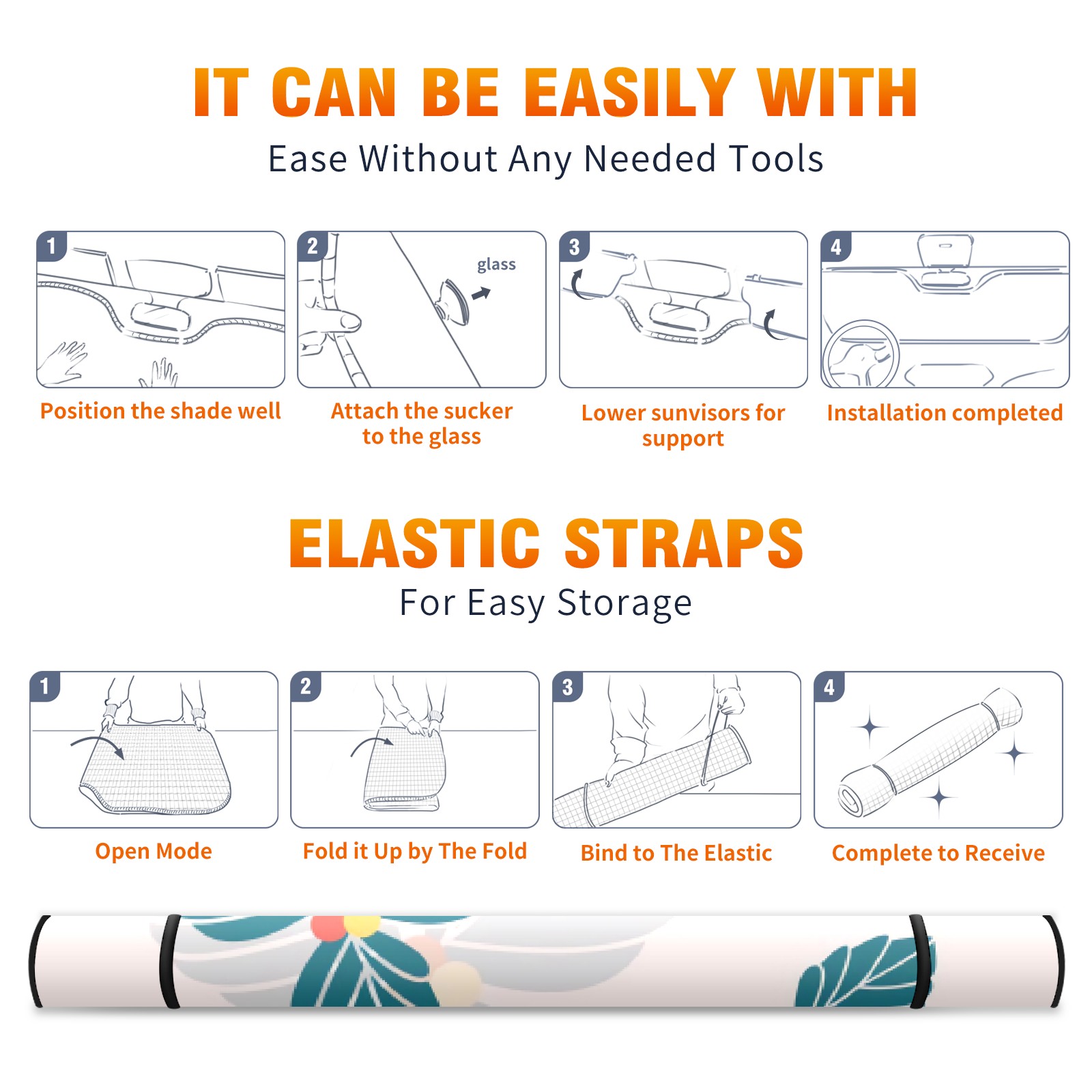 IT CAN BE EASILY WITH
Ease Without Any Needed Tools

1
Position the shade well

2
glass
Attach the sucker to the glass

3
Lower sunvisors for support

4
Installation completed

ELASTIC STRAPS
For Easy Storage

1
Open Mode

2
Fold it Up by The Fold

3
Bind to The Elastic

4
Complete to Receive