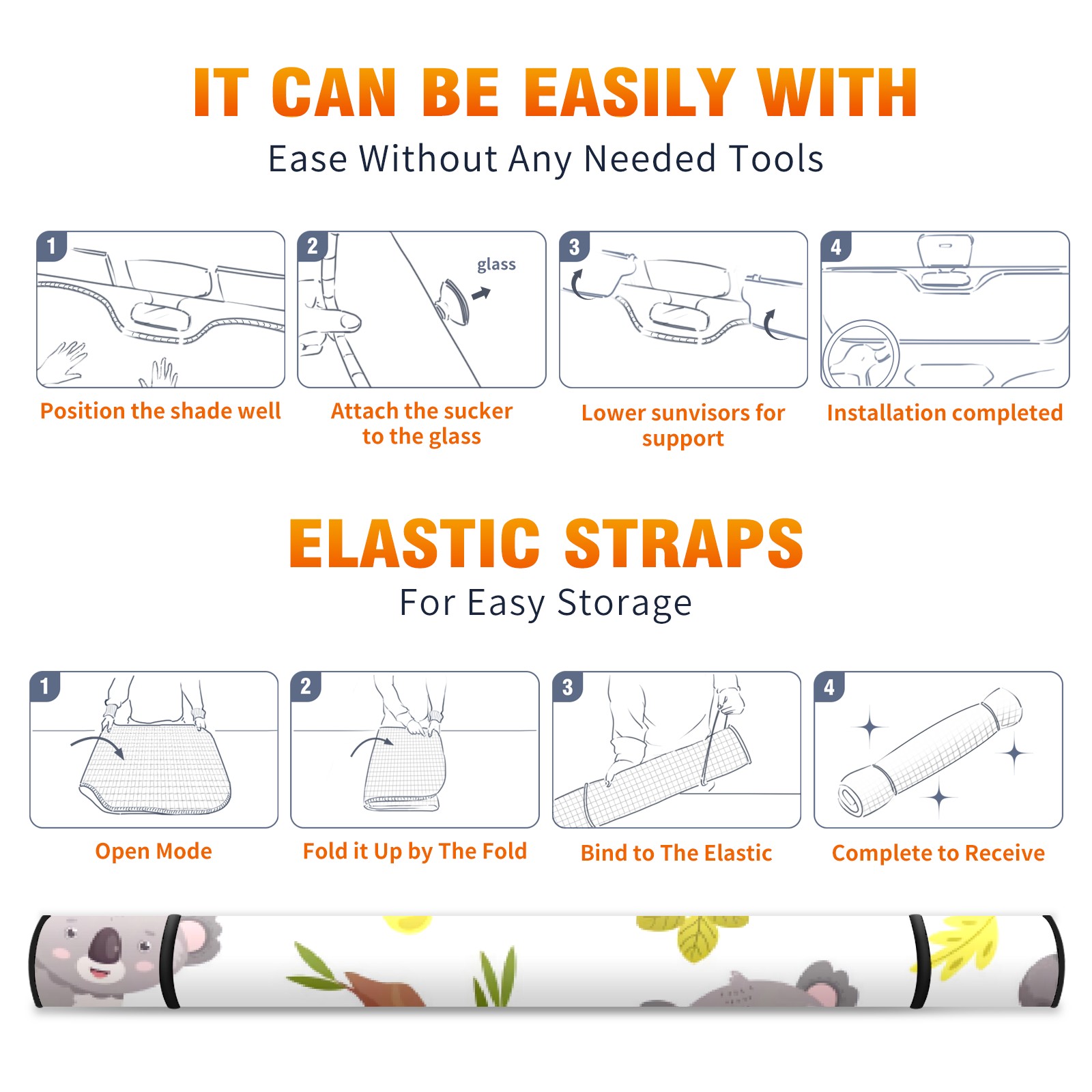 IT CAN BE EASILY WITH
Ease Without Any Needed Tools

1
Position the shade well

2
glass
Attach the sucker to the glass

3
Lower sunvisors for support

4
Installation completed

ELASTIC STRAPS
For Easy Storage

1
Open Mode

2
Fold it Up by The Fold

3
Bind to The Elastic

4
Complete to Receive