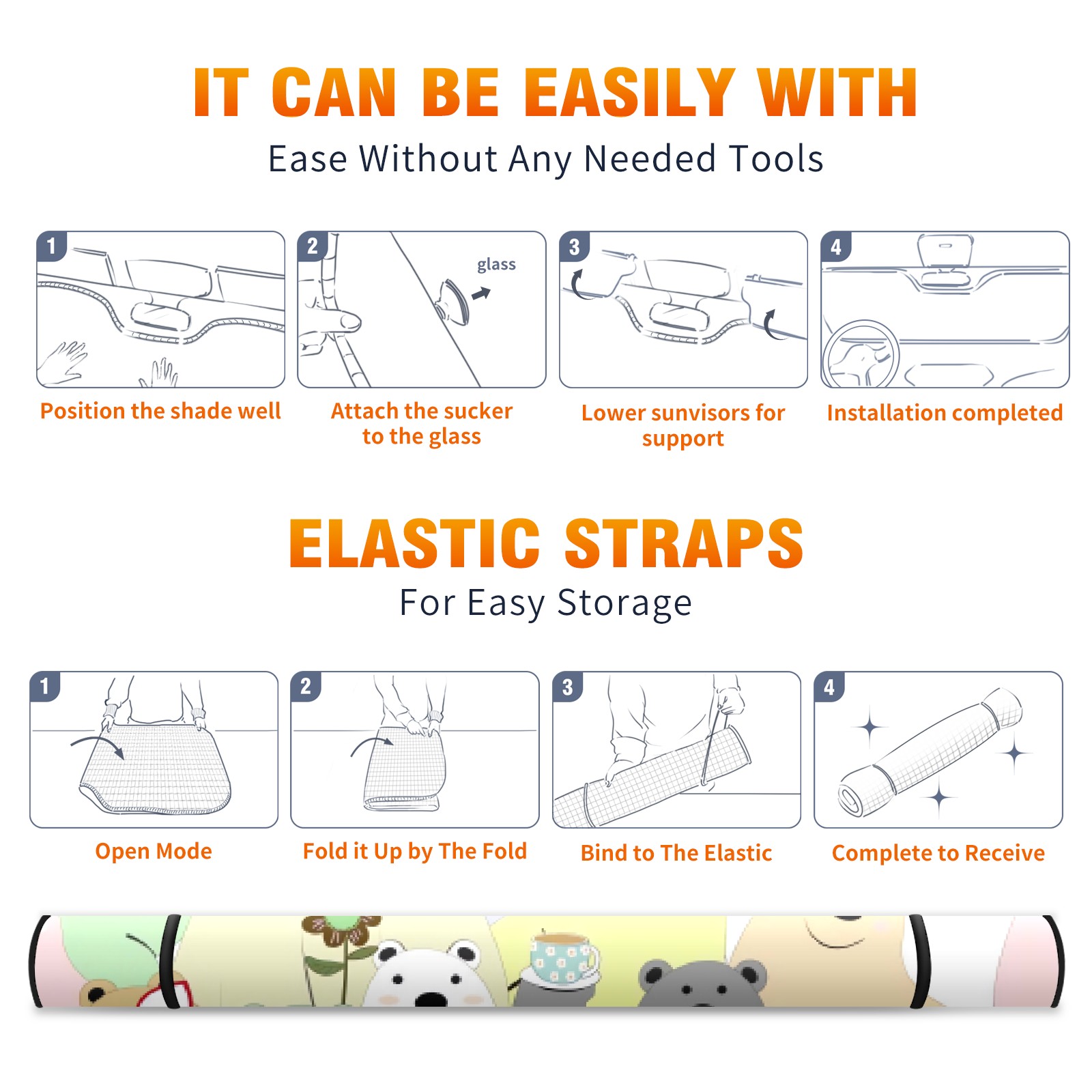 IT CAN BE EASILY WITH
Ease Without Any Needed Tools

1
Position the shade well

2
glass
Attach the sucker to the glass

3
Lower sunvisors for support

4
Installation completed

ELASTIC STRAPS
For Easy Storage

1
Open Mode

2
Fold it Up by The Fold

3
Bind to The Elastic

4
Complete to Receive