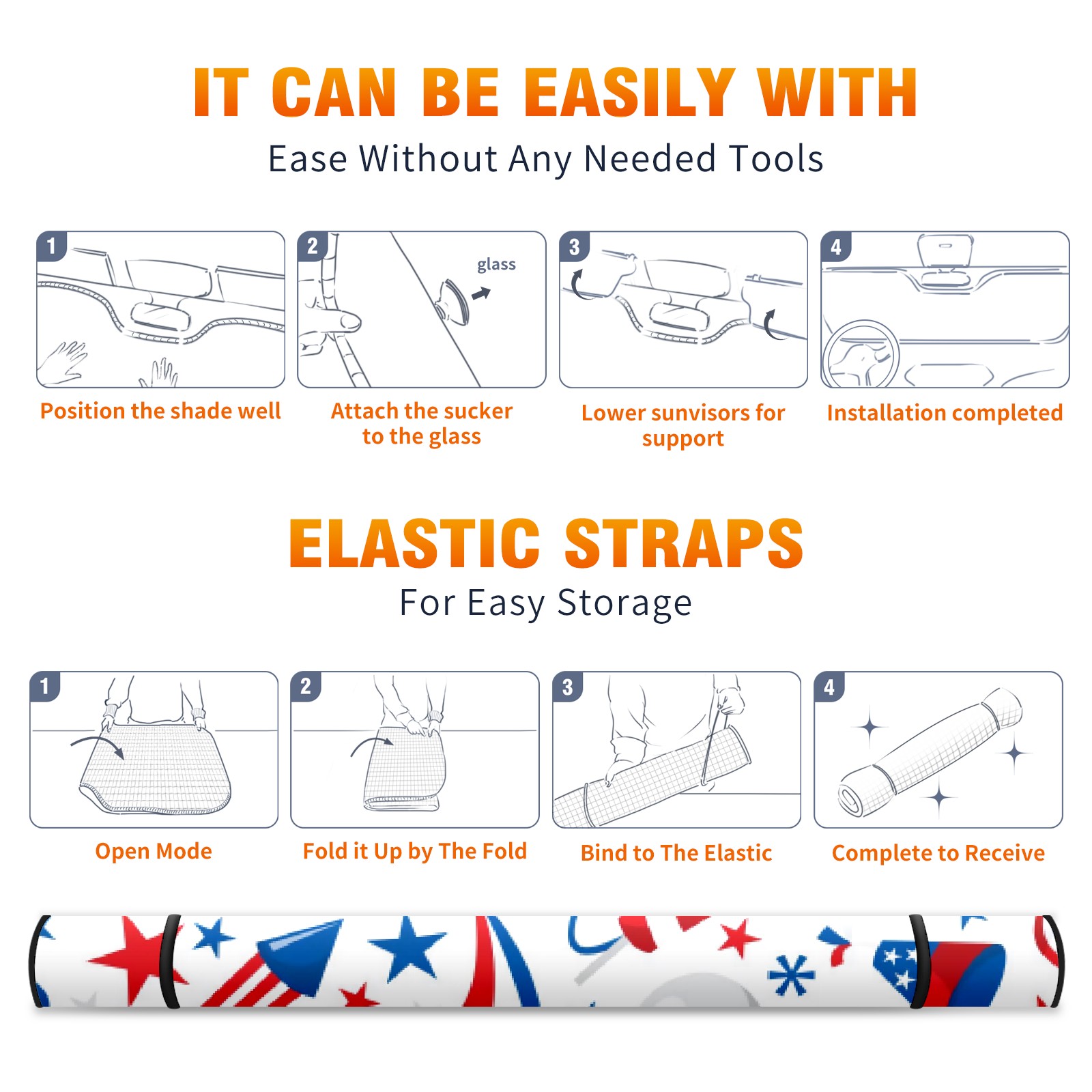 IT CAN BE EASILY WITH

Ease Without Any Needed Tools

1

Position the shade well

2

glass

Attach the sucker to the glass

3

Lower sunvisors for support

4

Installation completed

ELASTIC STRAPS

For Easy Storage

1

Open Mode

2

Fold it Up by The Fold

3

Bind to The Elastic

4

Complete to Receive