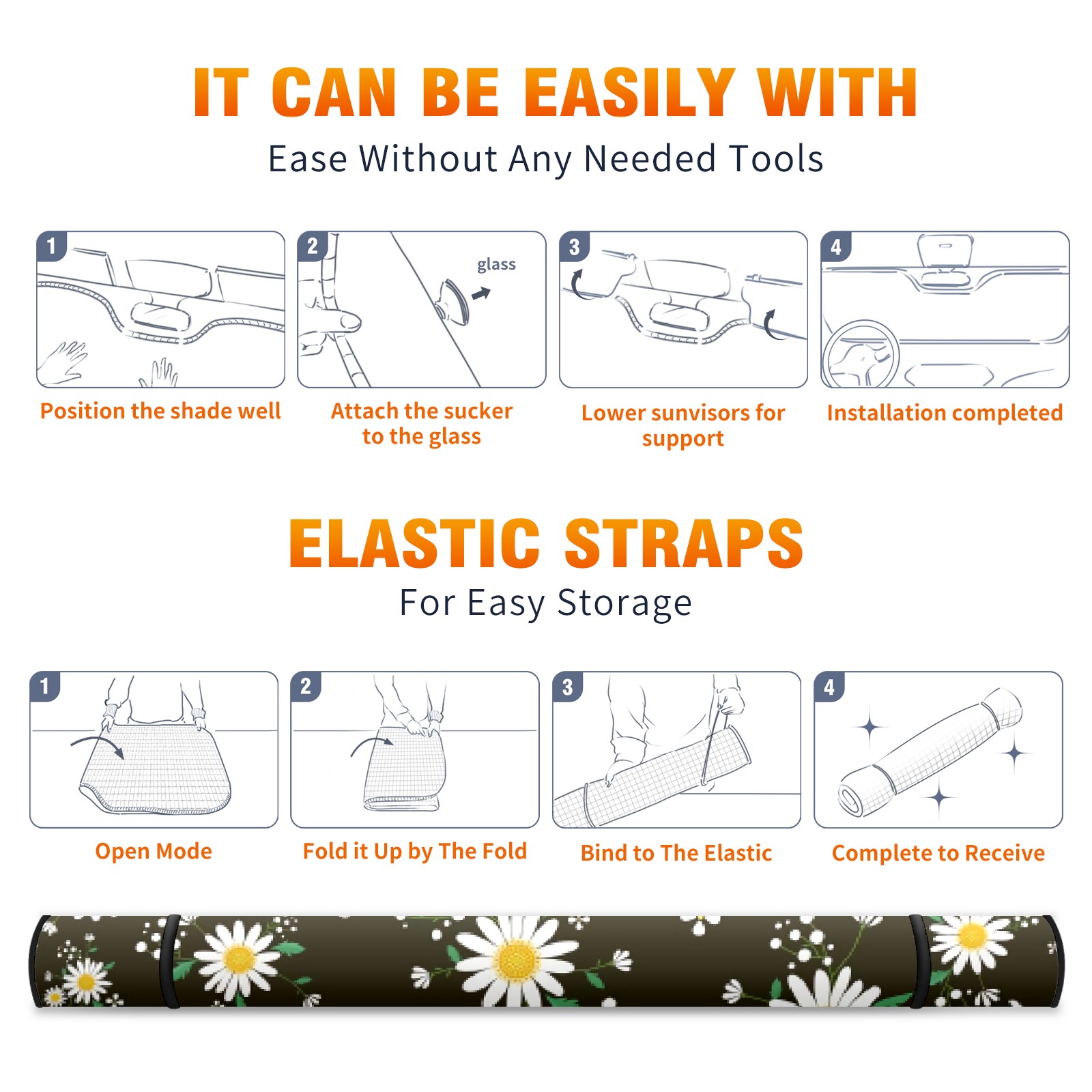 IT CAN BE EASILY WITH
Ease Without Any Needed Tools

1
Position the shade well

2
glass
Attach the sucker to the glass

3
Lower sunvisors for support

4
Installation completed

ELASTIC STRAPS
For Easy Storage

1
Open Mode

2
Fold it Up by The Fold

3
Bind to The Elastic

4
Complete to Receive