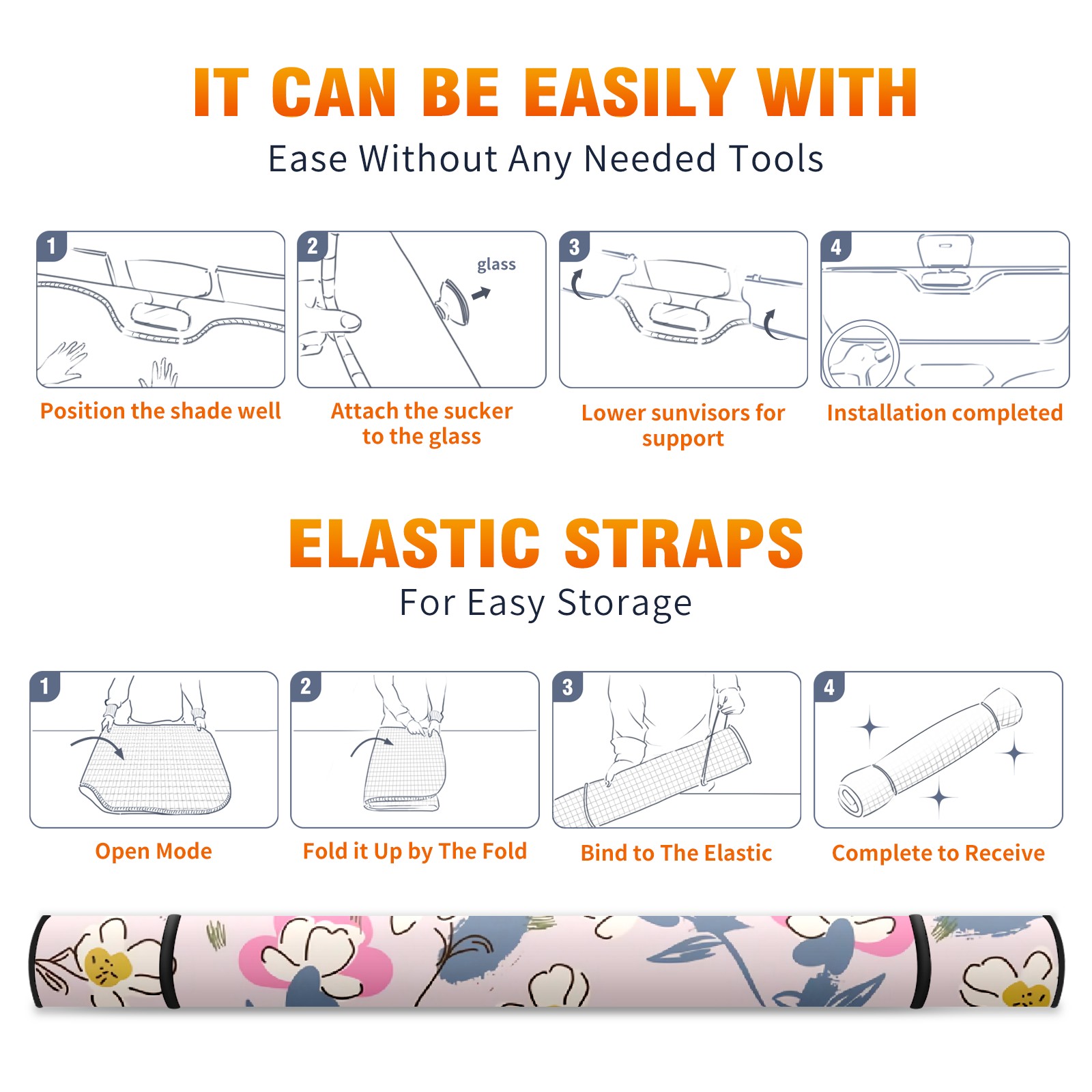 IT CAN BE EASILY WITH
Ease Without Any Needed Tools

1
Position the shade well

2
glass
Attach the sucker to the glass

3
Lower sunvisors for support

4
Installation completed

ELASTIC STRAPS
For Easy Storage

1
Open Mode

2
Fold it Up by The Fold

3
Bind to The Elastic

4
Complete to Receive