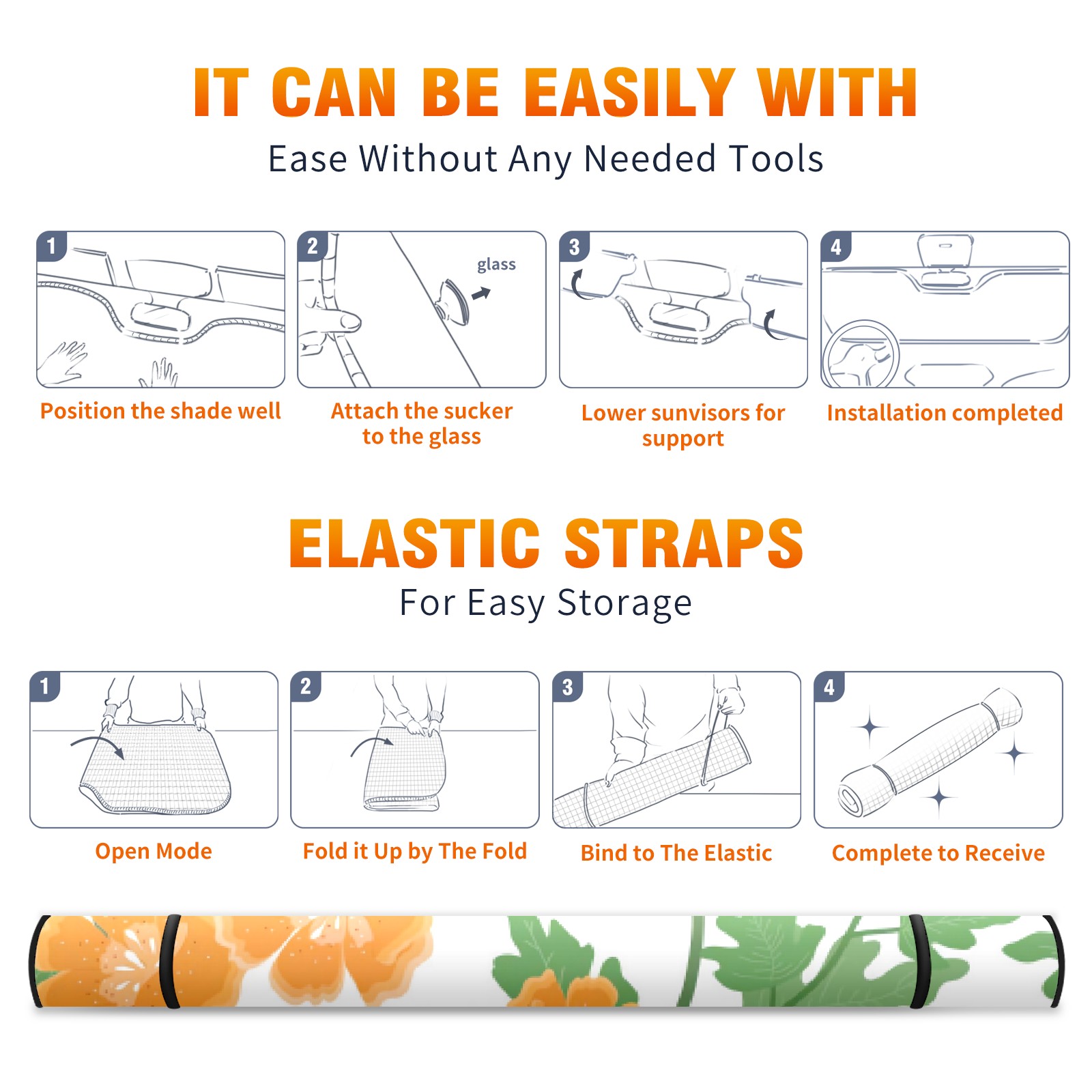 IT CAN BE EASILY WITH

Ease Without Any Needed Tools

1

Position the shade well

2

glass

Attach the sucker to the glass

3

Lower sunvisors for support

4

Installation completed

ELASTIC STRAPS

For Easy Storage

1

Open Mode

2

Fold it Up by The Fold

3

Bind to The Elastic

4

Complete to Receive