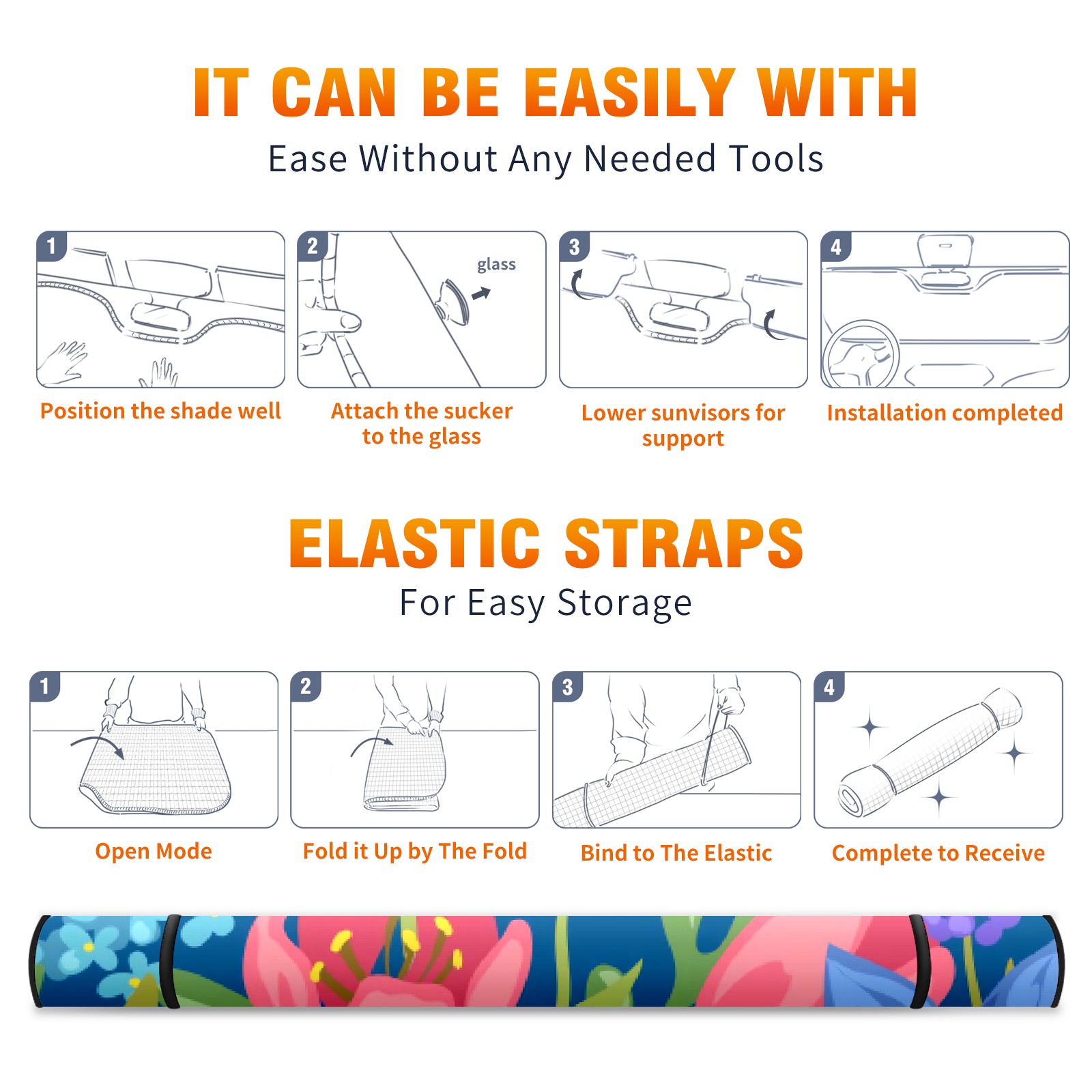 IT CAN BE EASILY WITH
Ease Without Any Needed Tools

1
Position the shade well

2
glass
Attach the sucker to the glass

3
Lower sunvisors for support

4
Installation completed

ELASTIC STRAPS
For Easy Storage

1
Open Mode

2
Fold it Up by The Fold

3
Bind to The Elastic

4
Complete to Receive