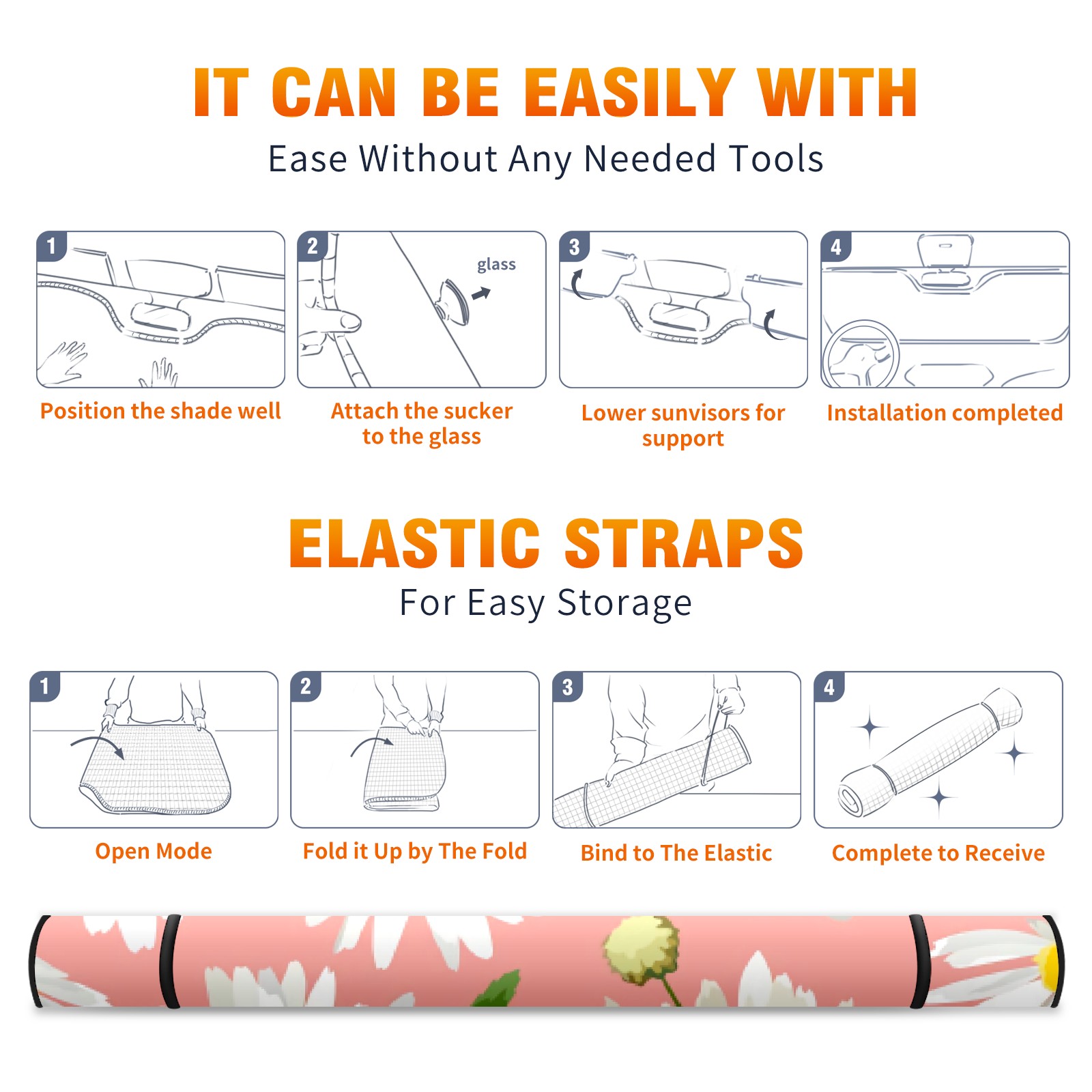 IT CAN BE EASILY WITH

Ease Without Any Needed Tools

1

Position the shade well

2

glass

Attach the sucker to the glass

3

Lower sunvisors for support

4

Installation completed

ELASTIC STRAPS

For Easy Storage

1

Open Mode

2

Fold it Up by The Fold

3

Bind to The Elastic

4

Complete to Receive