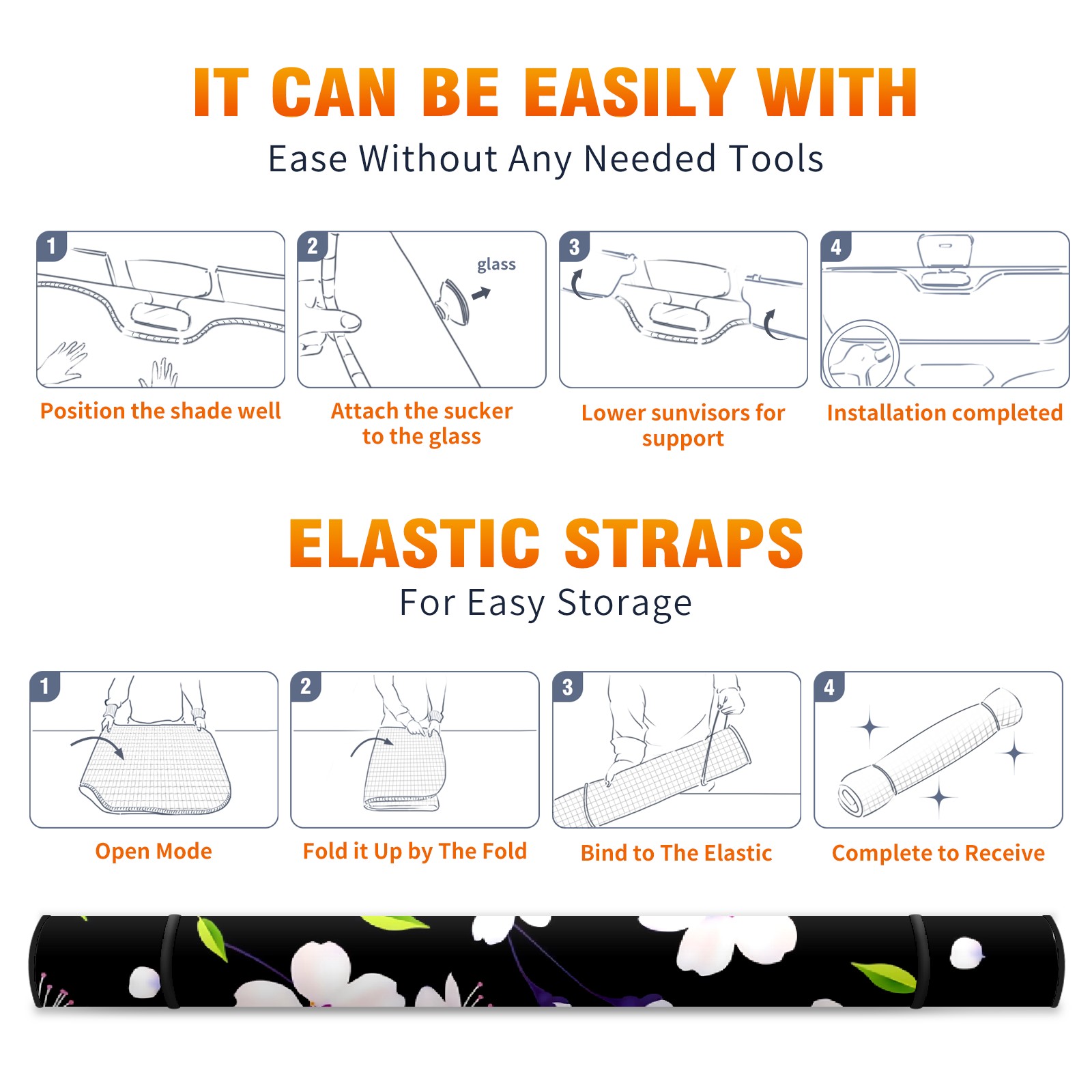 IT CAN BE EASILY WITH

Ease Without Any Needed Tools

1
Position the shade well

2
glass
Attach the sucker to the glass

3
Lower sunvisors for support

4
Installation completed

ELASTIC STRAPS

For Easy Storage

1
Open Mode

2
Fold it Up by The Fold

3
Bind to The Elastic

4
Complete to Receive