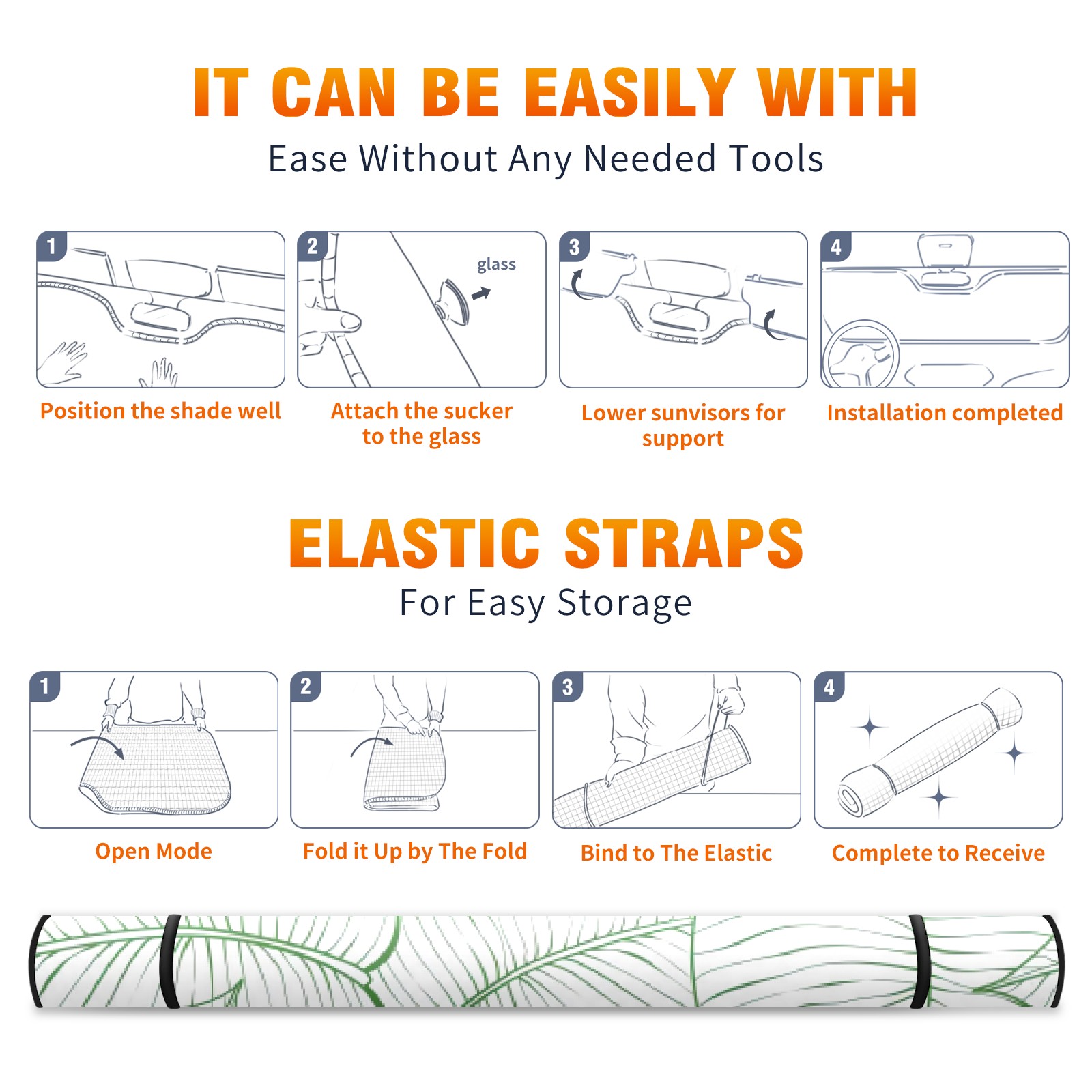 IT CAN BE EASILY WITH

Ease Without Any Needed Tools

1

Position the shade well

2

glass

Attach the sucker to the glass

3

Lower sunvisors for support

4

Installation completed

ELASTIC STRAPS

For Easy Storage

1

Open Mode

2

Fold it Up by The Fold

3

Bind to The Elastic

4

Complete to Receive