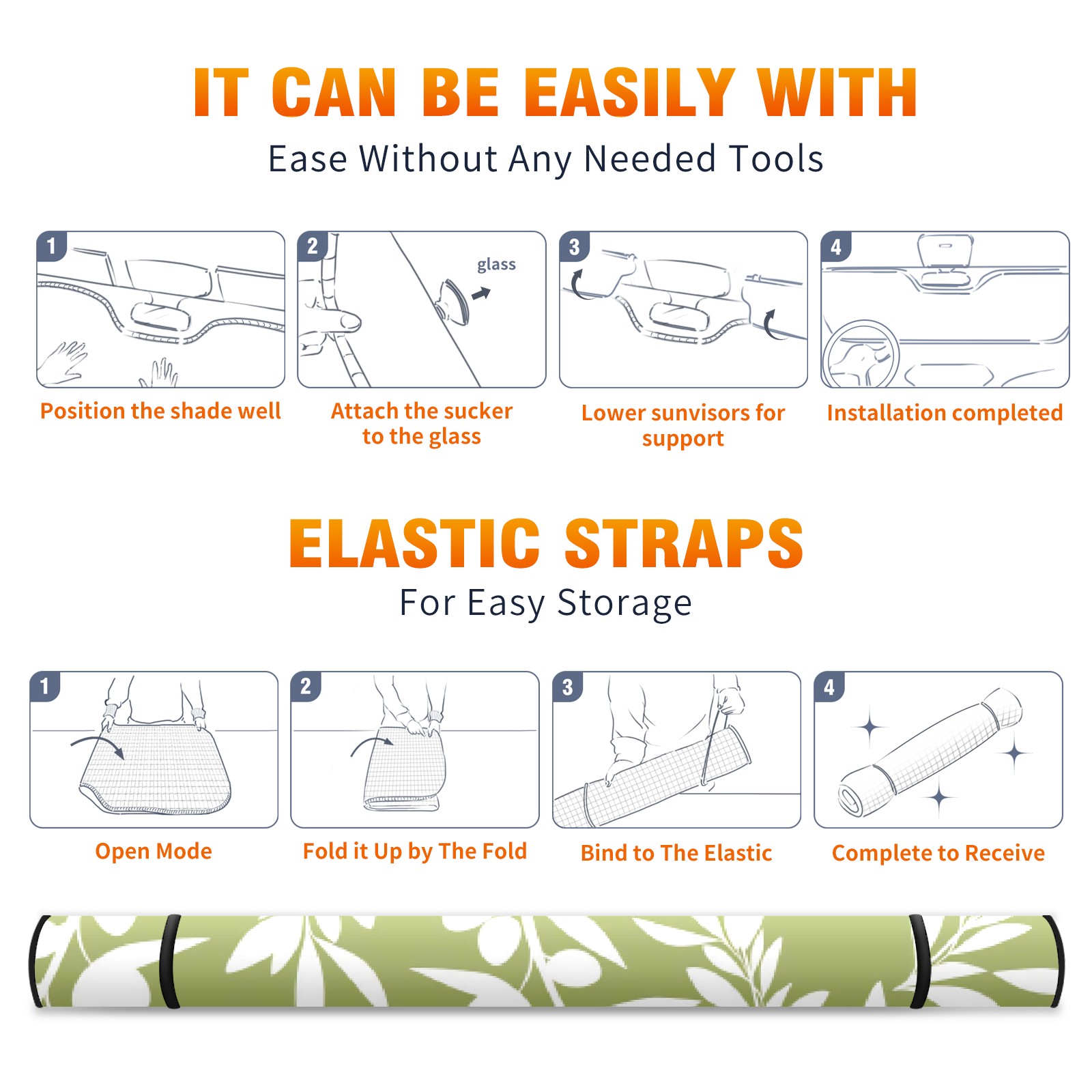 IT CAN BE EASILY WITH

Ease Without Any Needed Tools

1

Position the shade well

2

glass

Attach the sucker to the glass

3

Lower sunvisors for support

4

Installation completed

ELASTIC STRAPS

For Easy Storage

1

Open Mode

2

Fold it Up by The Fold

3

Bind to The Elastic

4

Complete to Receive