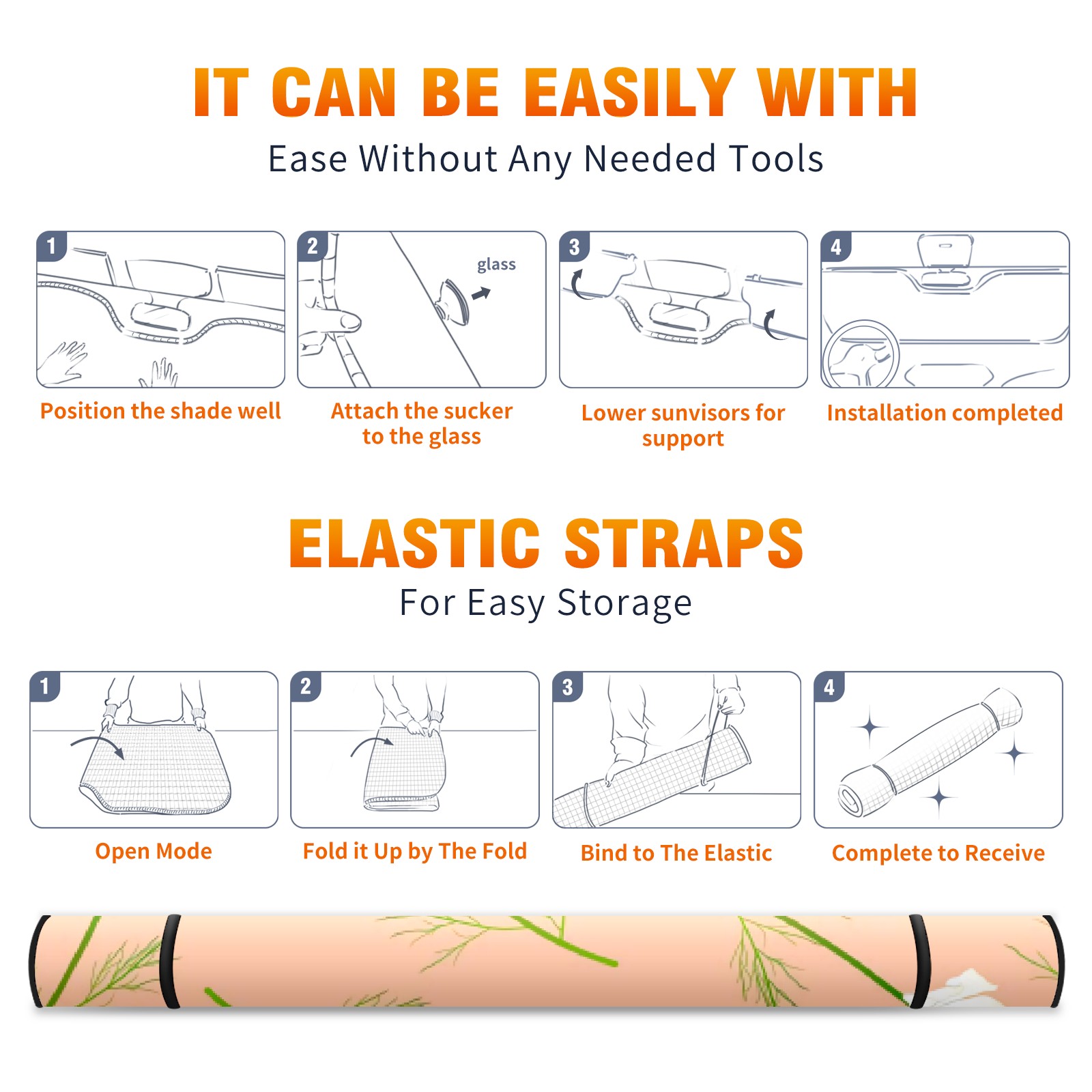 IT CAN BE EASILY WITH
Ease Without Any Needed Tools

1
Position the shade well

2
glass
Attach the sucker to the glass

3
Lower sunvisors for support

4
Installation completed

ELASTIC STRAPS
For Easy Storage

1
Open Mode

2
Fold it Up by The Fold

3
Bind to The Elastic

4
Complete to Receive