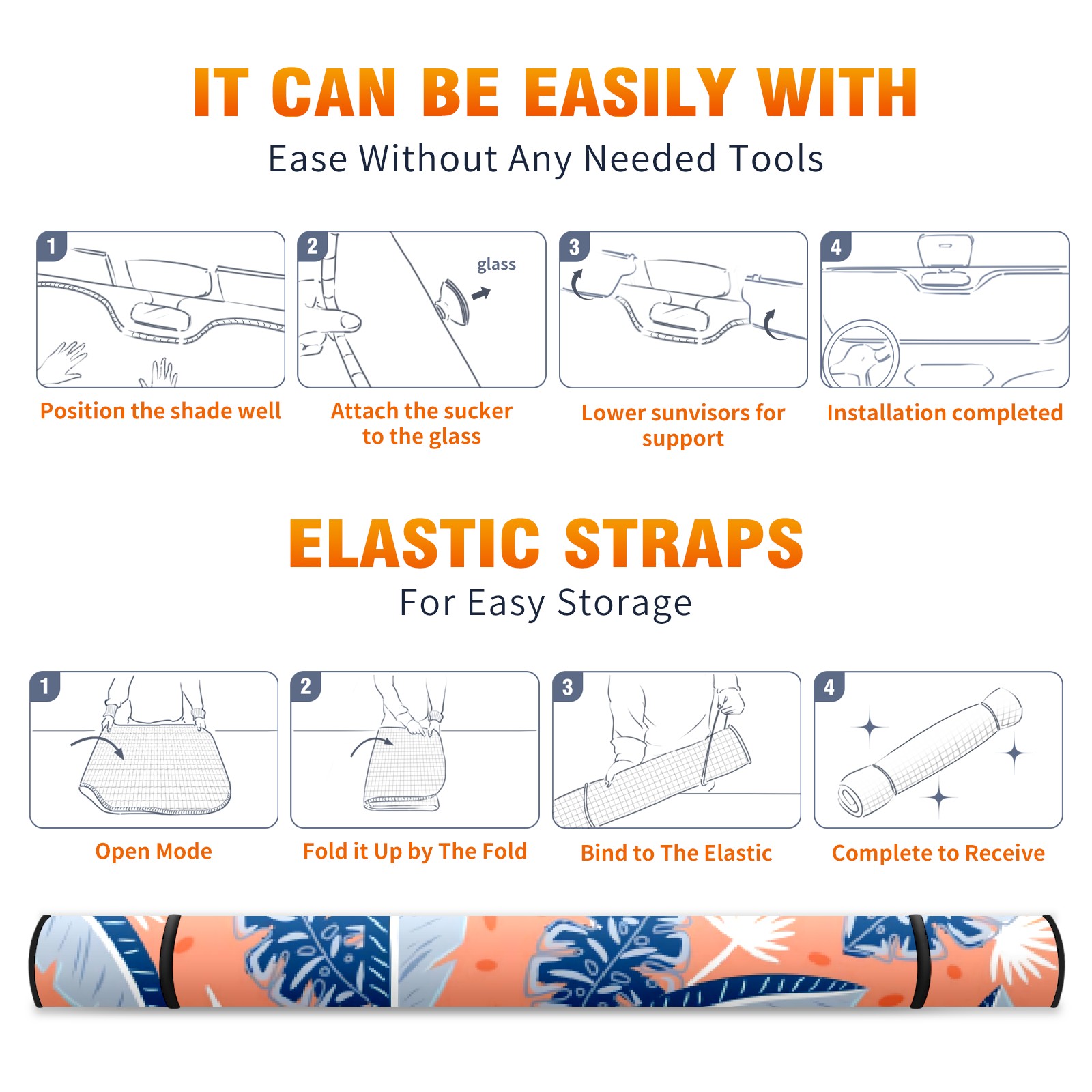 IT CAN BE EASILY WITH

Ease Without Any Needed Tools

1

Position the shade well

2

glass

Attach the sucker to the glass

3

Lower sunvisors for support

4

Installation completed

ELASTIC STRAPS

For Easy Storage

1

Open Mode

2

Fold it Up by The Fold

3

Bind to The Elastic

4

Complete to Receive