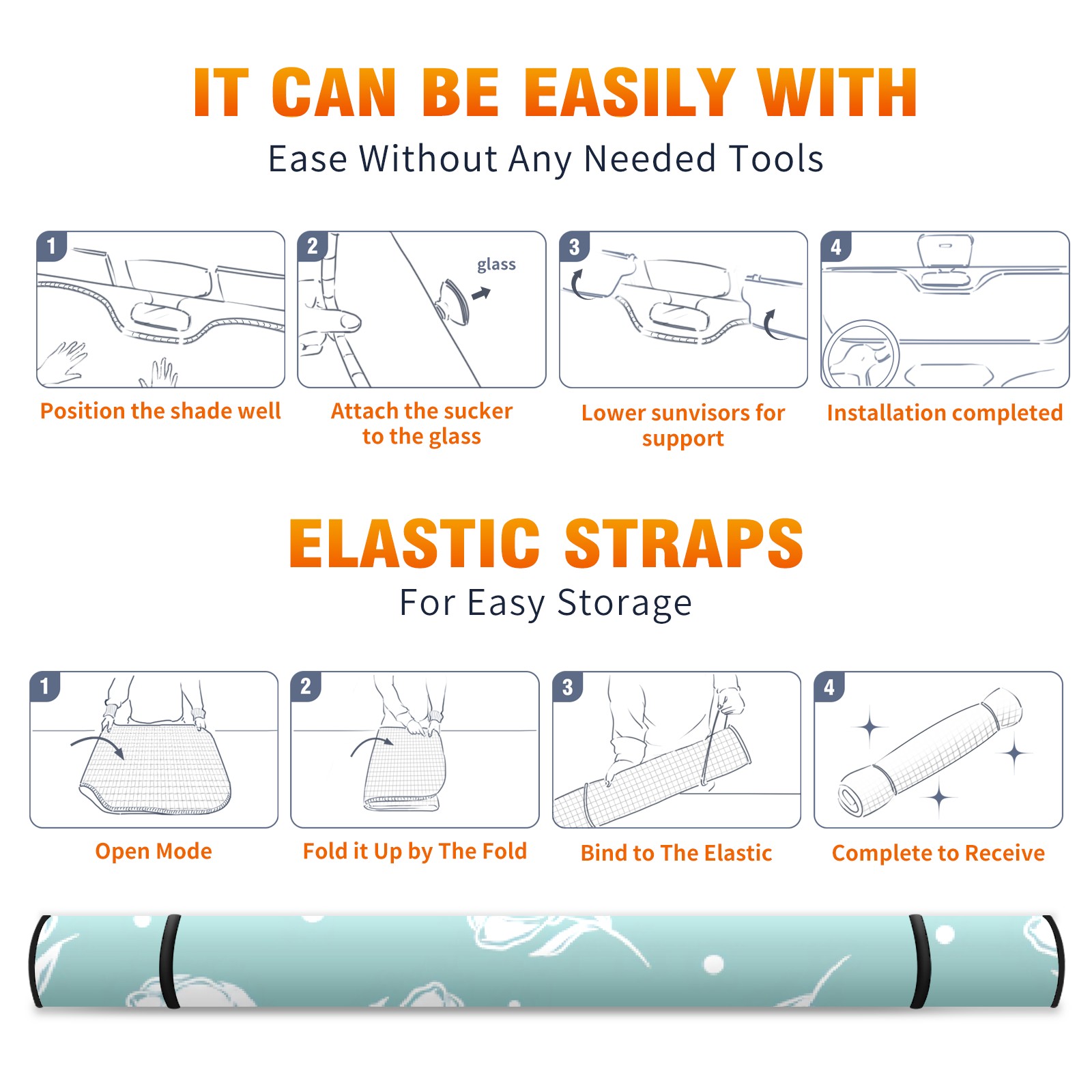 IT CAN BE EASILY WITH

Ease Without Any Needed Tools

1

Position the shade well

2

glass

Attach the sucker to the glass

3

Lower sunvisors for support

4

Installation completed

ELASTIC STRAPS

For Easy Storage

1

Open Mode

2

Fold it Up by The Fold

3

Bind to The Elastic

4

Complete to Receive