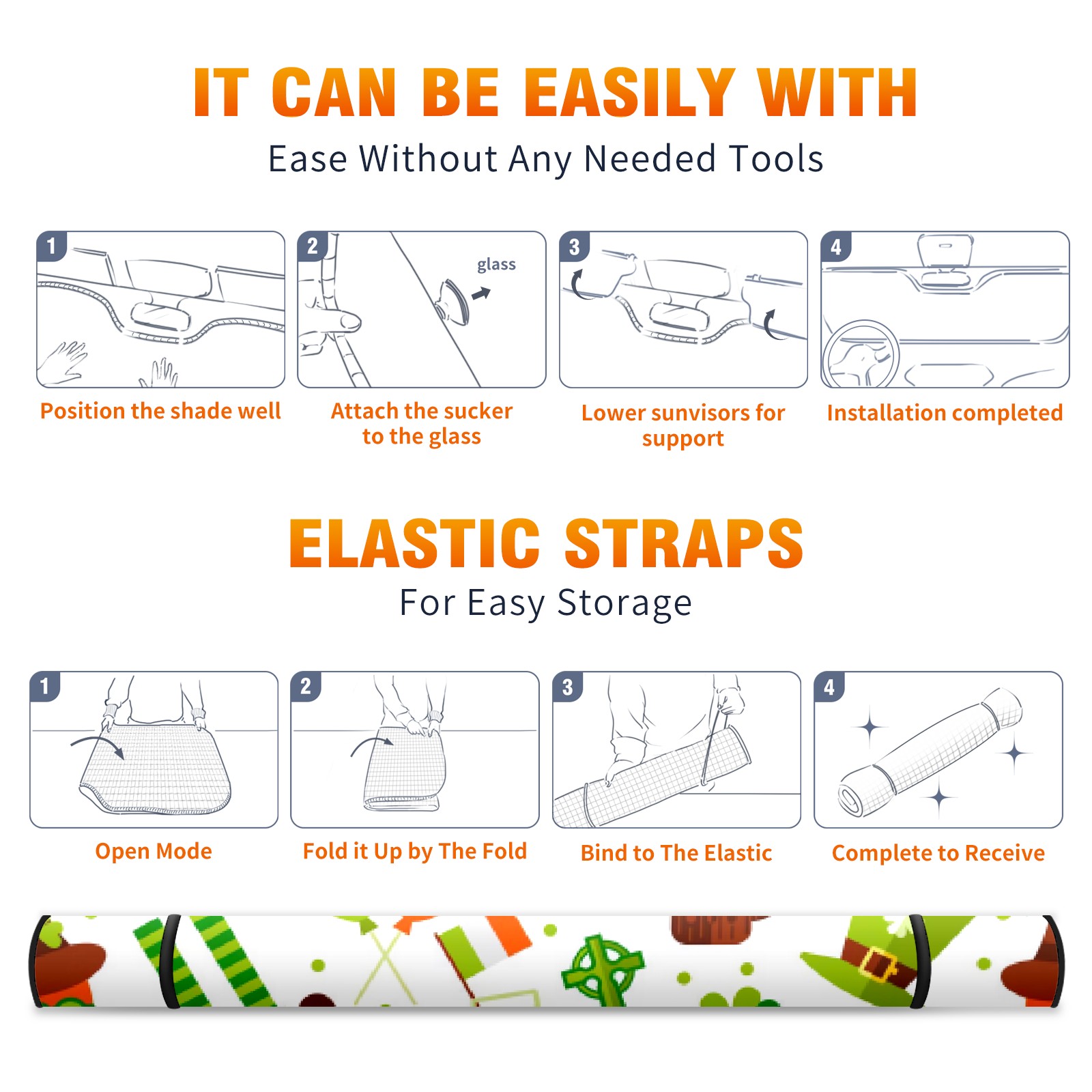 IT CAN BE EASILY WITH
Ease Without Any Needed Tools

1

Position the shade well

2
glass

Attach the sucker to the glass

3

Lower sunvisors for support

4

Installation completed

ELASTIC STRAPS
For Easy Storage

1

Open Mode

2

Fold it Up by The Fold

3

Bind to The Elastic

4

Complete to Receive