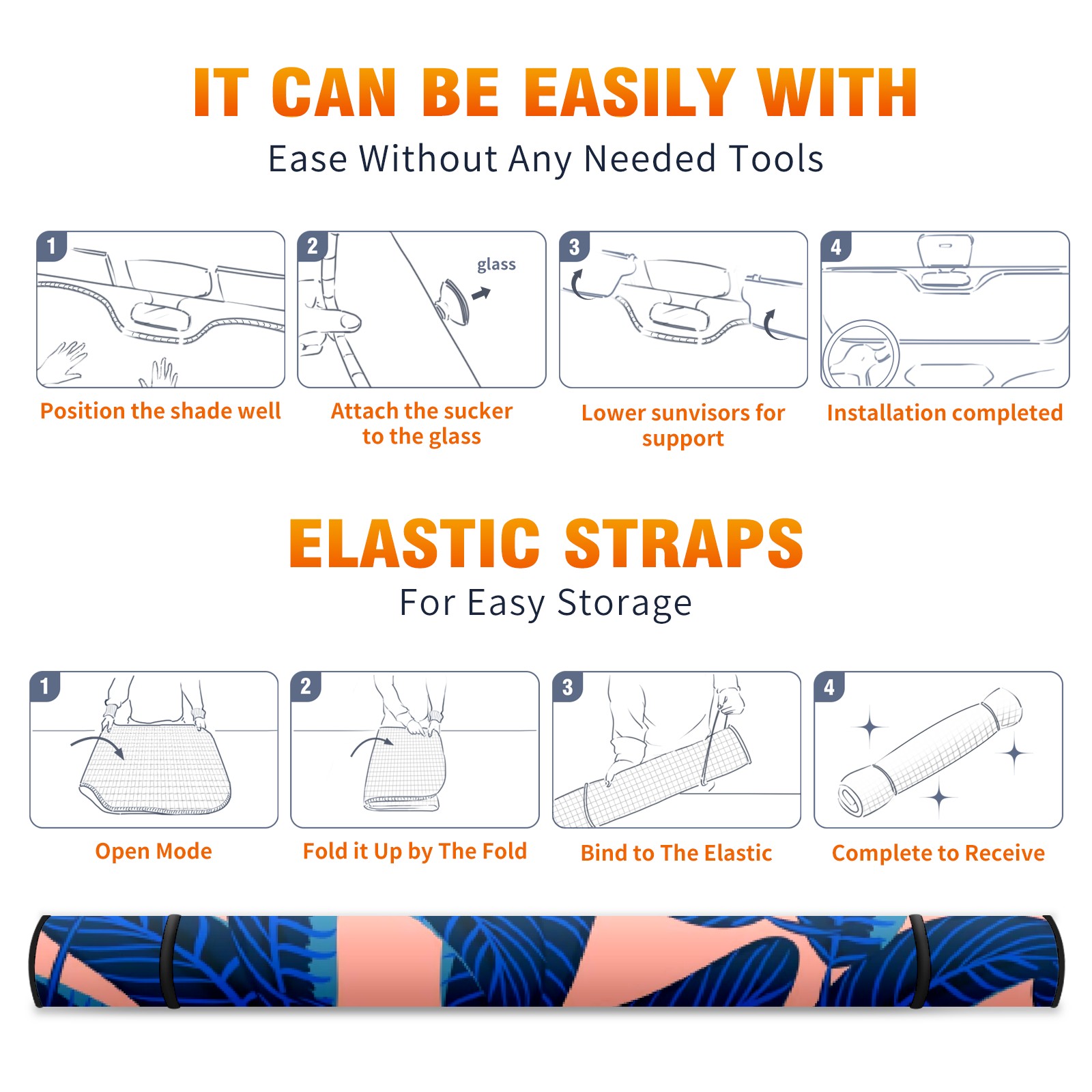 IT CAN BE EASILY WITH

Ease Without Any Needed Tools

1

Position the shade well

2

glass

Attach the sucker to the glass

3

Lower sunvisors for support

4

Installation completed

ELASTIC STRAPS

For Easy Storage

1

Open Mode

2

Fold it Up by The Fold

3

Bind to The Elastic

4

Complete to Receive