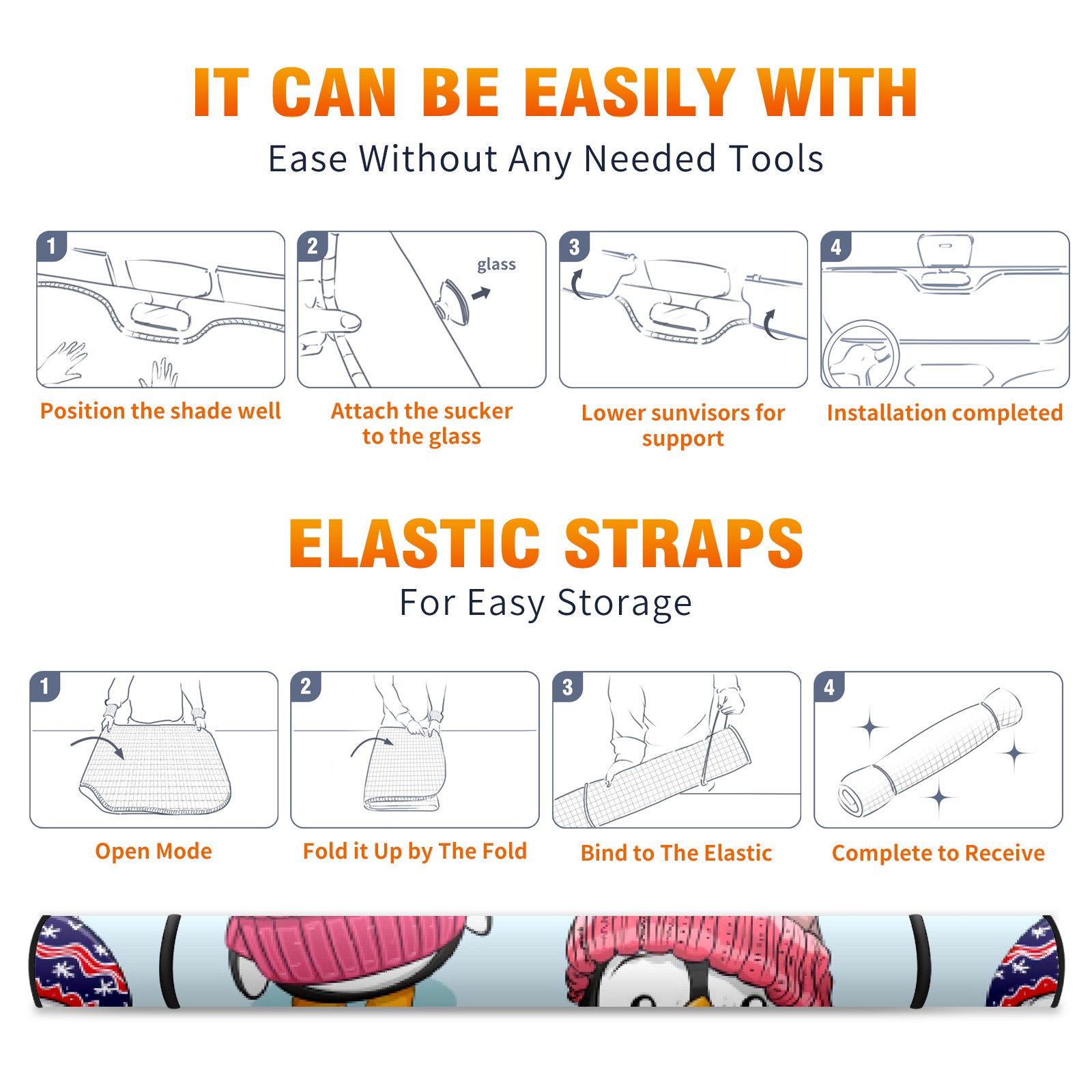 IT CAN BE EASILY WITH

Ease Without Any Needed Tools

1

Position the shade well

2

glass

Attach the sucker to the glass

3

Lower sunvisors for support

4

Installation completed

ELASTIC STRAPS

For Easy Storage

1

Open Mode

2

Fold it Up by The Fold

3

Bind to The Elastic

4

Complete to Receive