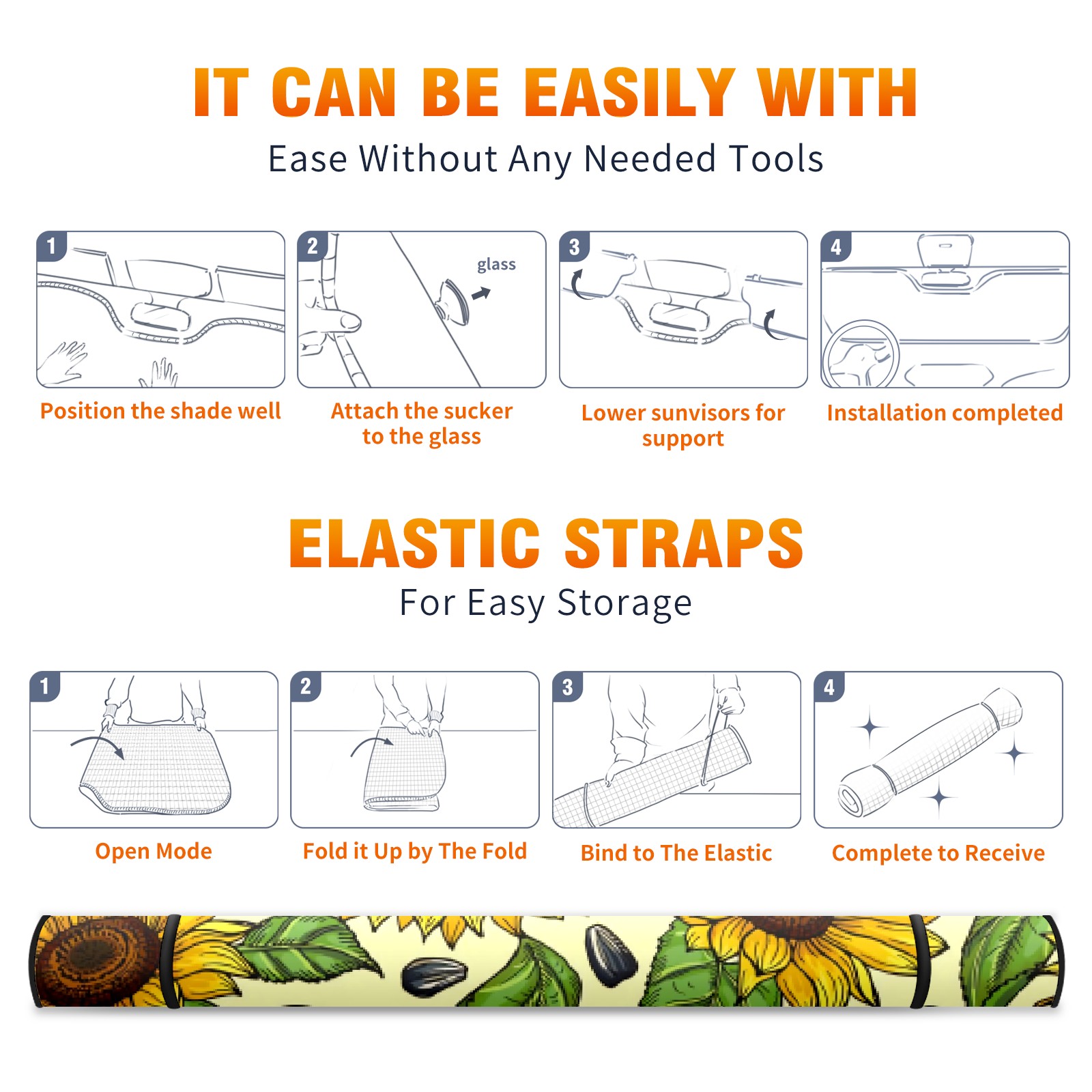 IT CAN BE EASILY WITH

Ease Without Any Needed Tools

1

Position the shade well

2

glass

Attach the sucker to the glass

3

Lower sunvisors for support

4

Installation completed

ELASTIC STRAPS

For Easy Storage

1

Open Mode

2

Fold it Up by The Fold

3

Bind to The Elastic

4

Complete to Receive