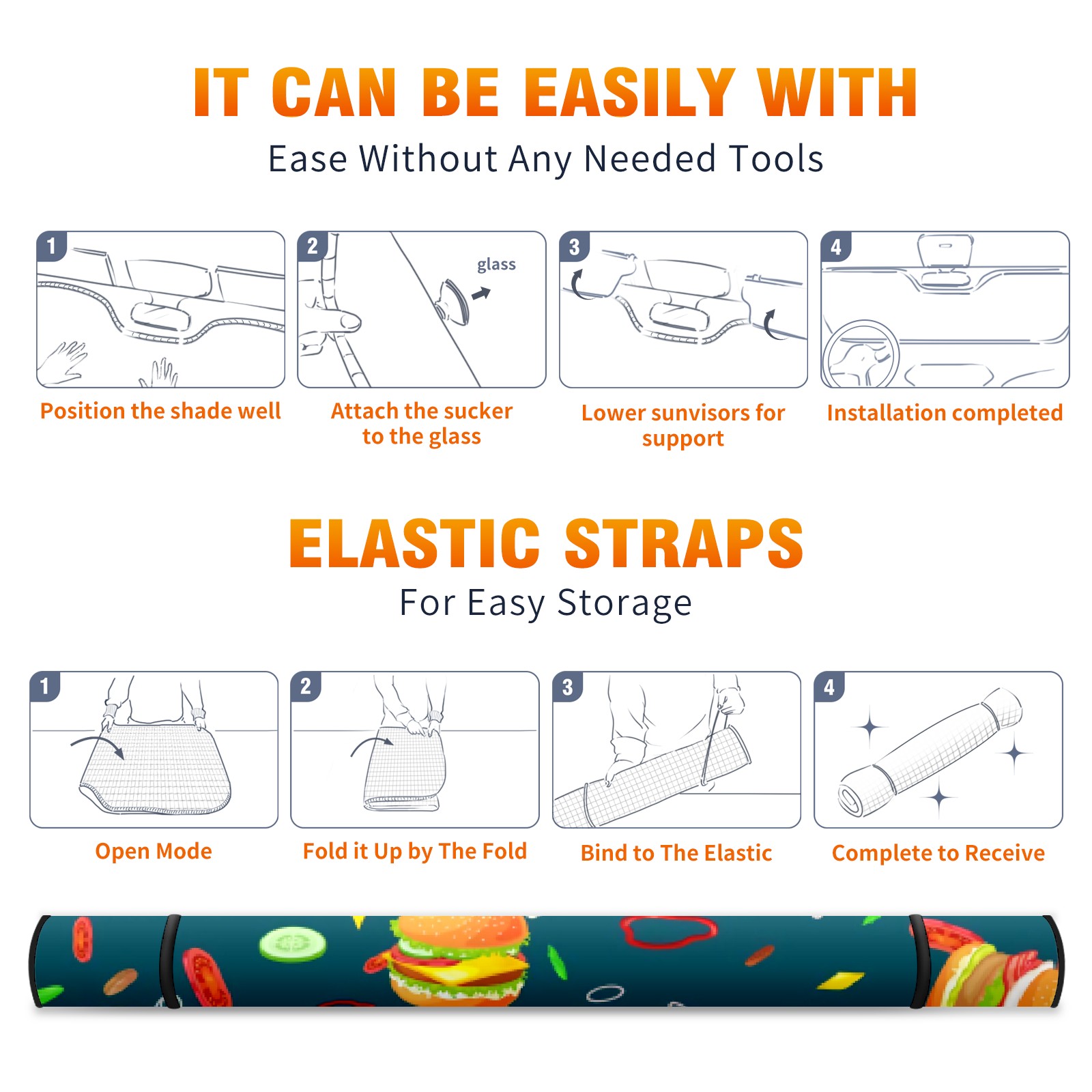 IT CAN BE EASILY WITH
Ease Without Any Needed Tools

1
Position the shade well

2
glass
Attach the sucker to the glass

3
Lower sunvisors for support

4
Installation completed

ELASTIC STRAPS
For Easy Storage

1
Open Mode

2
Fold it Up by The Fold

3
Bind to The Elastic

4
Complete to Receive