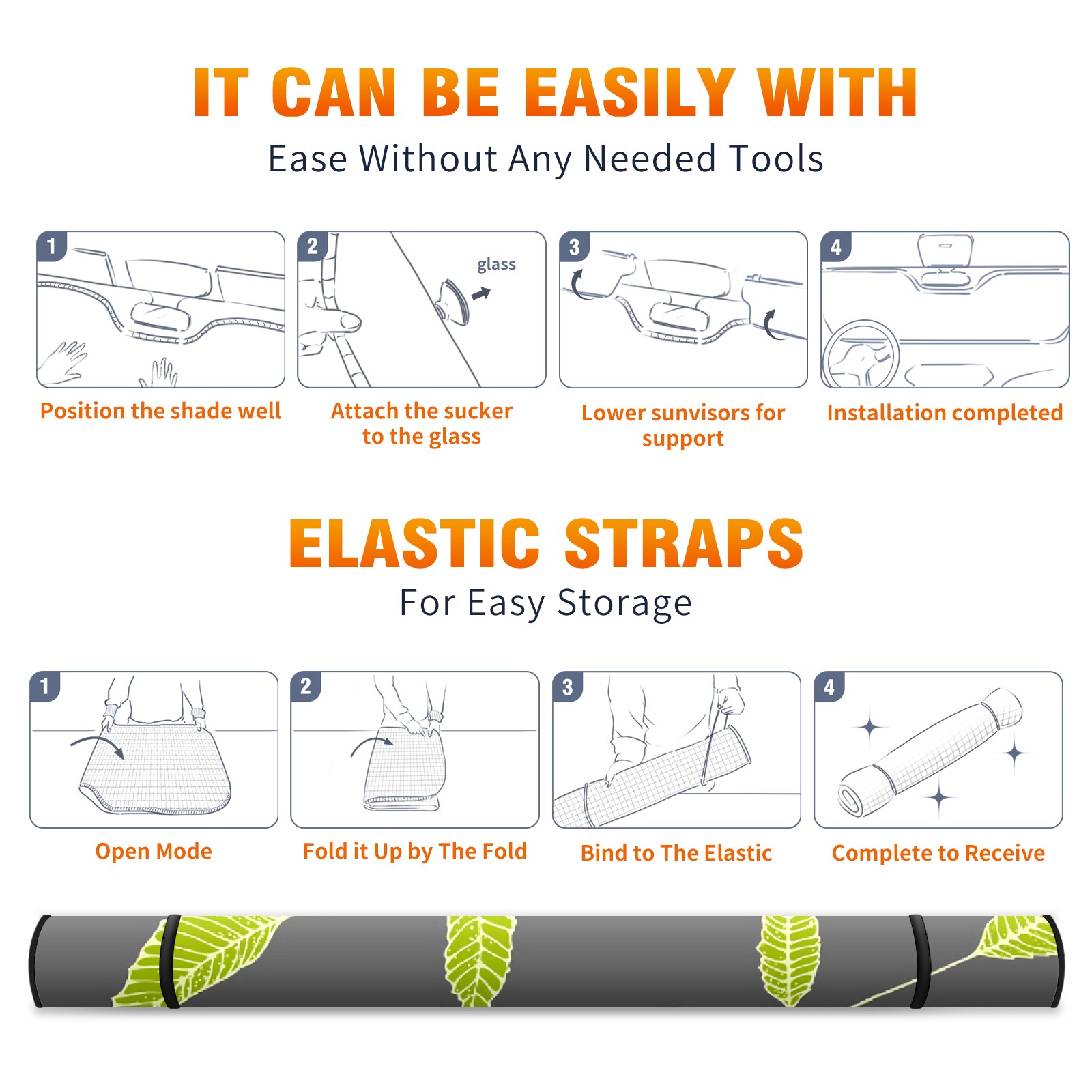 IT CAN BE EASILY WITH

Ease Without Any Needed Tools

1

Position the shade well

2

glass

Attach the sucker to the glass

3

Lower sunvisors for support

4

Installation completed

ELASTIC STRAPS

For Easy Storage

1

Open Mode

2

Fold it Up by The Fold

3

Bind to The Elastic

4

Complete to Receive