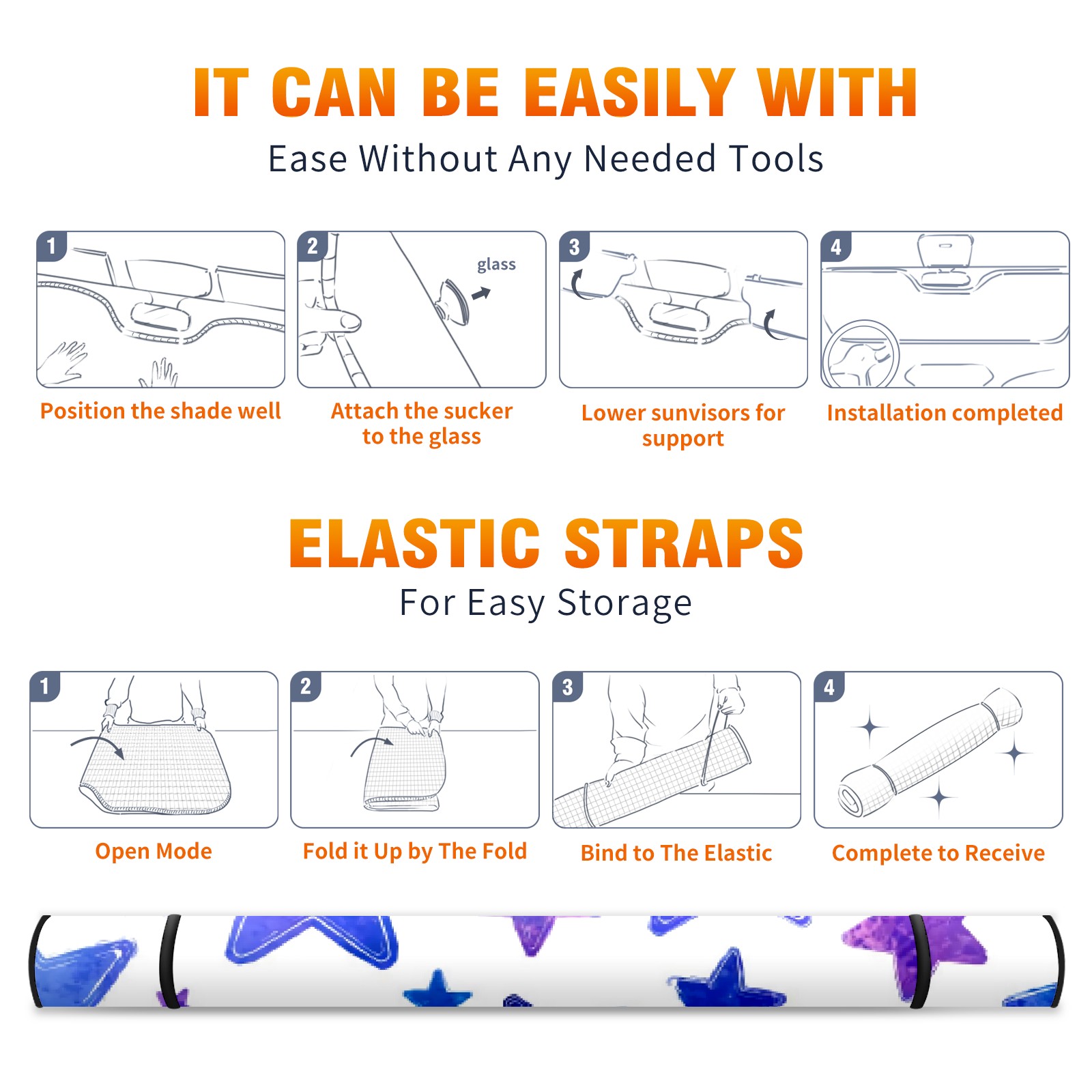 IT CAN BE EASILY WITH
Ease Without Any Needed Tools

1
Position the shade well

2
glass
Attach the sucker to the glass

3
Lower sunvisors for support

4
Installation completed

ELASTIC STRAPS
For Easy Storage

1
Open Mode

2
Fold it Up by The Fold

3
Bind to The Elastic

4
Complete to Receive