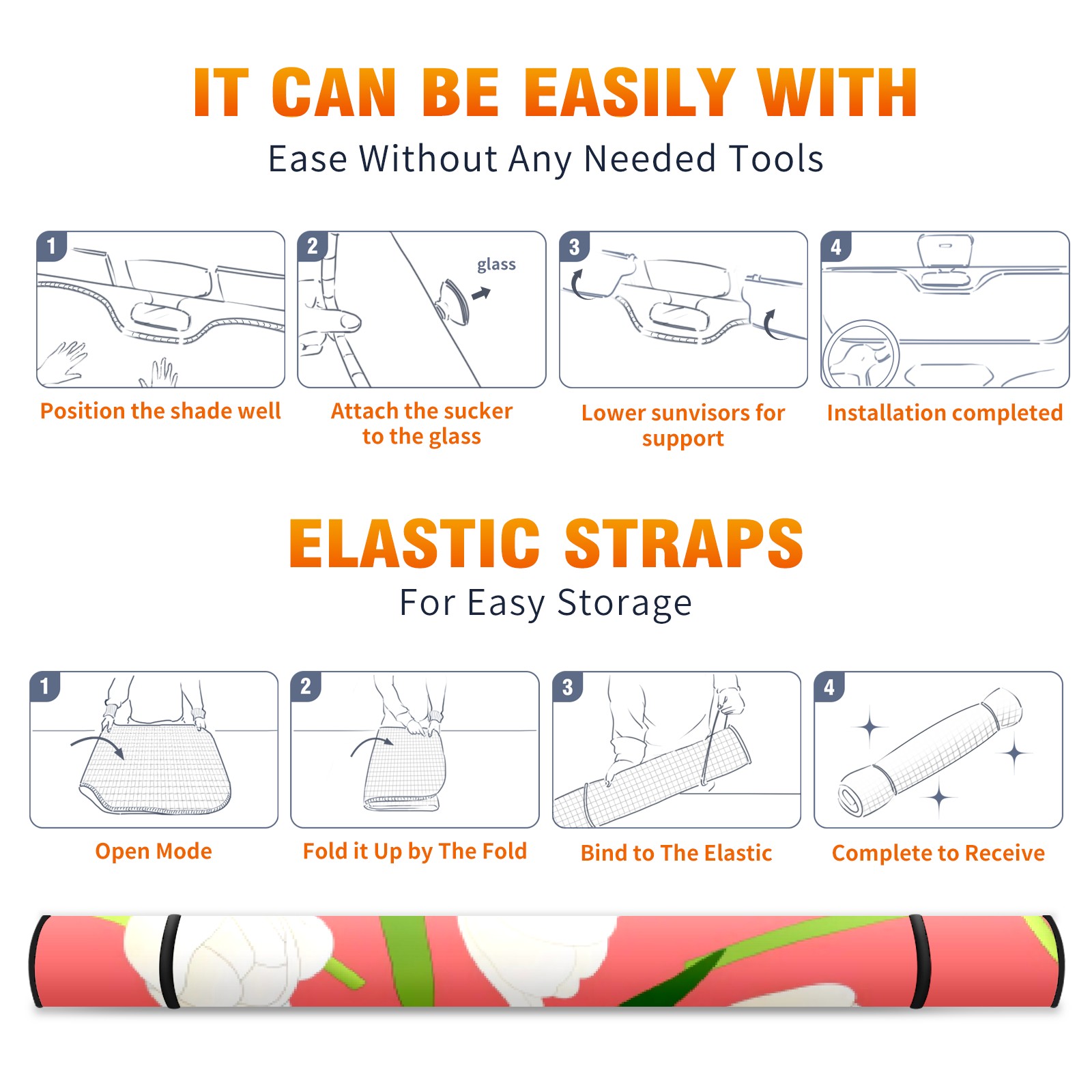 IT CAN BE EASILY WITH
Ease Without Any Needed Tools

1
Position the shade well

2
glass
Attach the sucker to the glass

3
Lower sunvisors for support

4
Installation completed

ELASTIC STRAPS
For Easy Storage

1
Open Mode

2
Fold it Up by The Fold

3
Bind to The Elastic

4
Complete to Receive