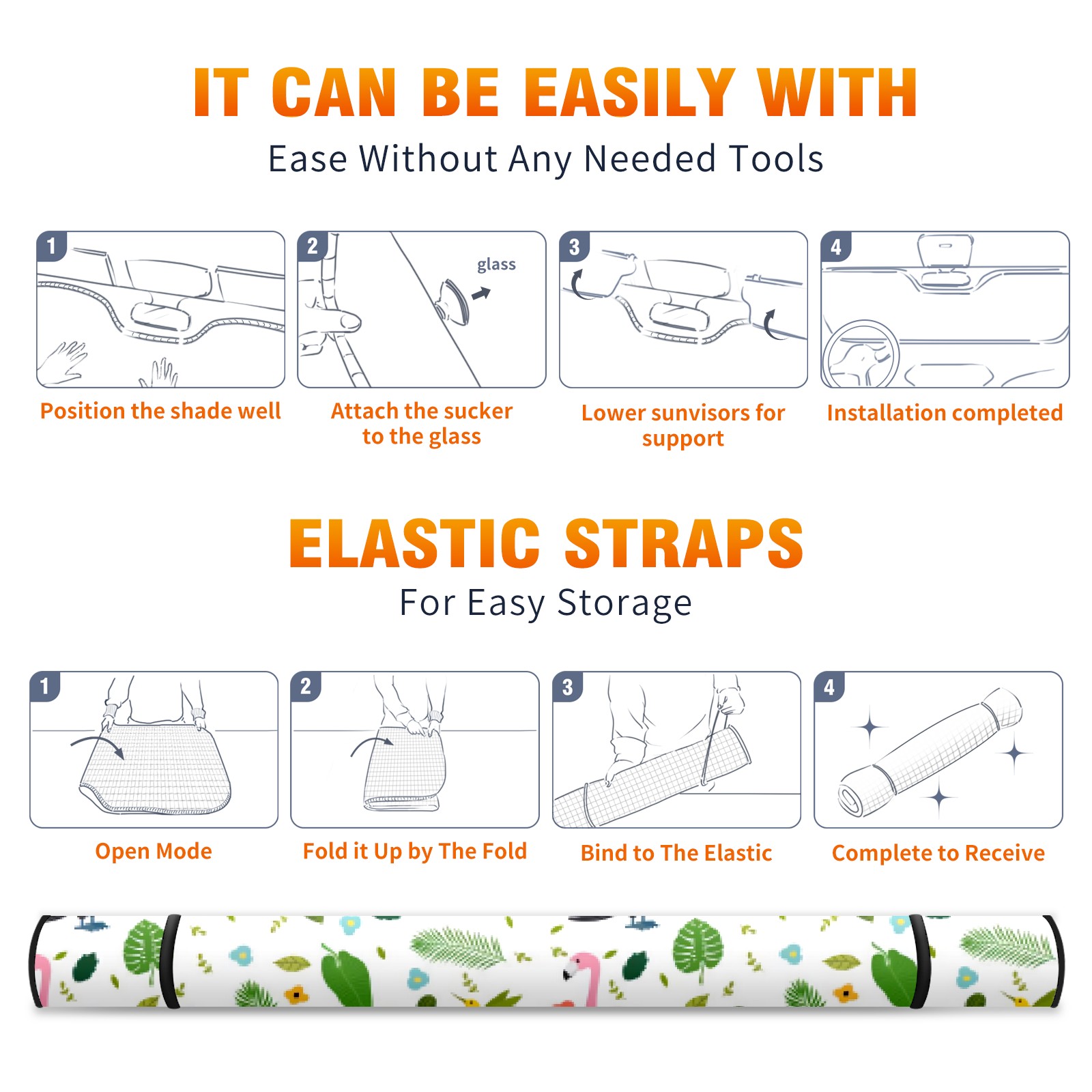 IT CAN BE EASILY WITH

Ease Without Any Needed Tools

1

Position the shade well

2

glass

Attach the sucker to the glass

3

Lower sunvisors for support

4

Installation completed

ELASTIC STRAPS

For Easy Storage

1

Open Mode

2

Fold it Up by The Fold

3

Bind to The Elastic

4

Complete to Receive