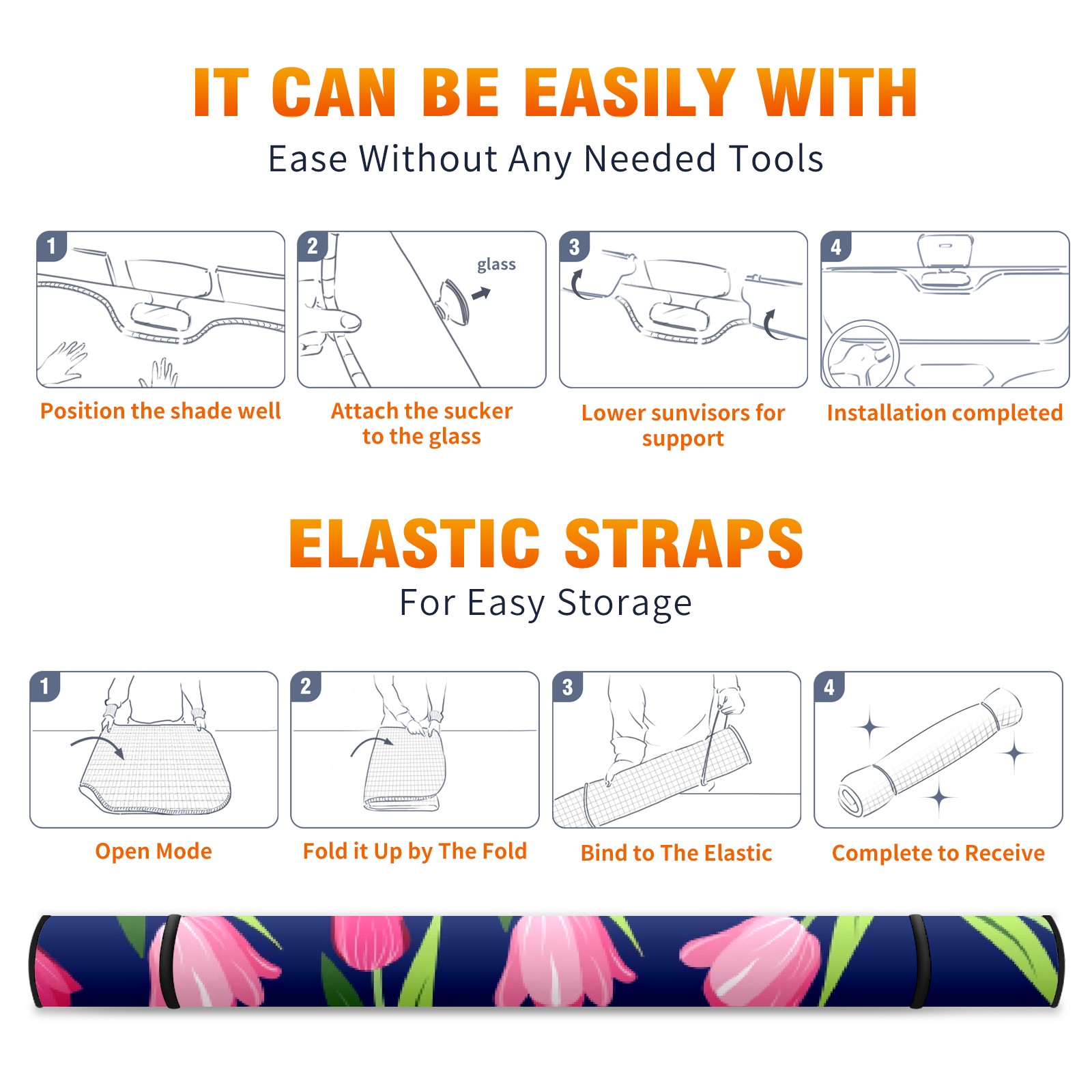 IT CAN BE EASILY WITH

Ease Without Any Needed Tools

1

Position the shade well

2

glass

Attach the sucker to the glass

3

Lower sunvisors for support

4

Installation completed

ELASTIC STRAPS

For Easy Storage

1

Open Mode

2

Fold it Up by The Fold

3

Bind to The Elastic

4

Complete to Receive