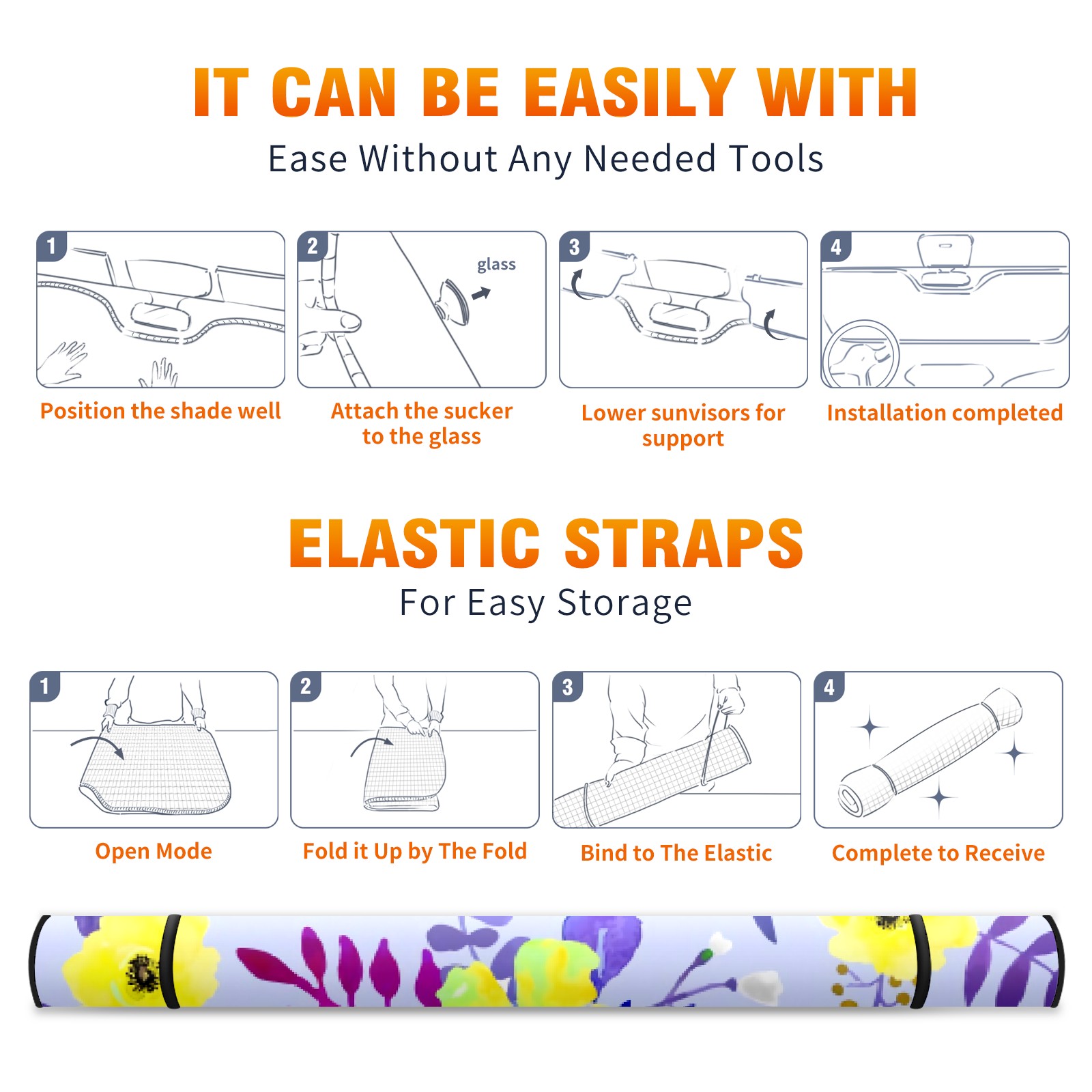 IT CAN BE EASILY WITH
Ease Without Any Needed Tools

1
Position the shade well

2
glass
Attach the sucker to the glass

3
Lower sunvisors for support

4
Installation completed

ELASTIC STRAPS
For Easy Storage

1
Open Mode

2
Fold it Up by The Fold

3
Bind to The Elastic

4
Complete to Receive