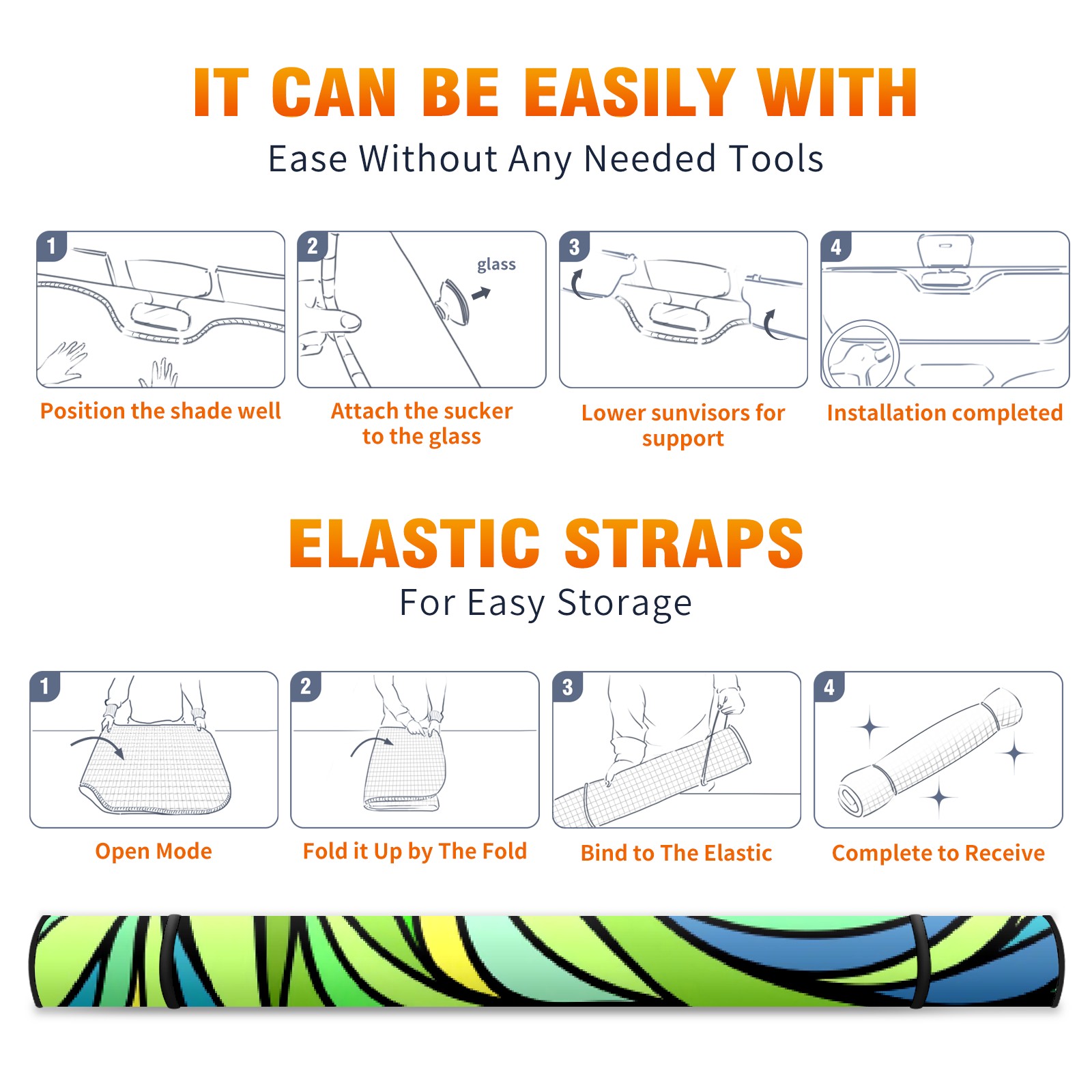 IT CAN BE EASILY WITH
Ease Without Any Needed Tools

1
Position the shade well

2
glass
Attach the sucker to the glass

3
Lower sunvisors for support

4
Installation completed

ELASTIC STRAPS
For Easy Storage

1
Open Mode

2
Fold it Up by The Fold

3
Bind to The Elastic

4
Complete to Receive