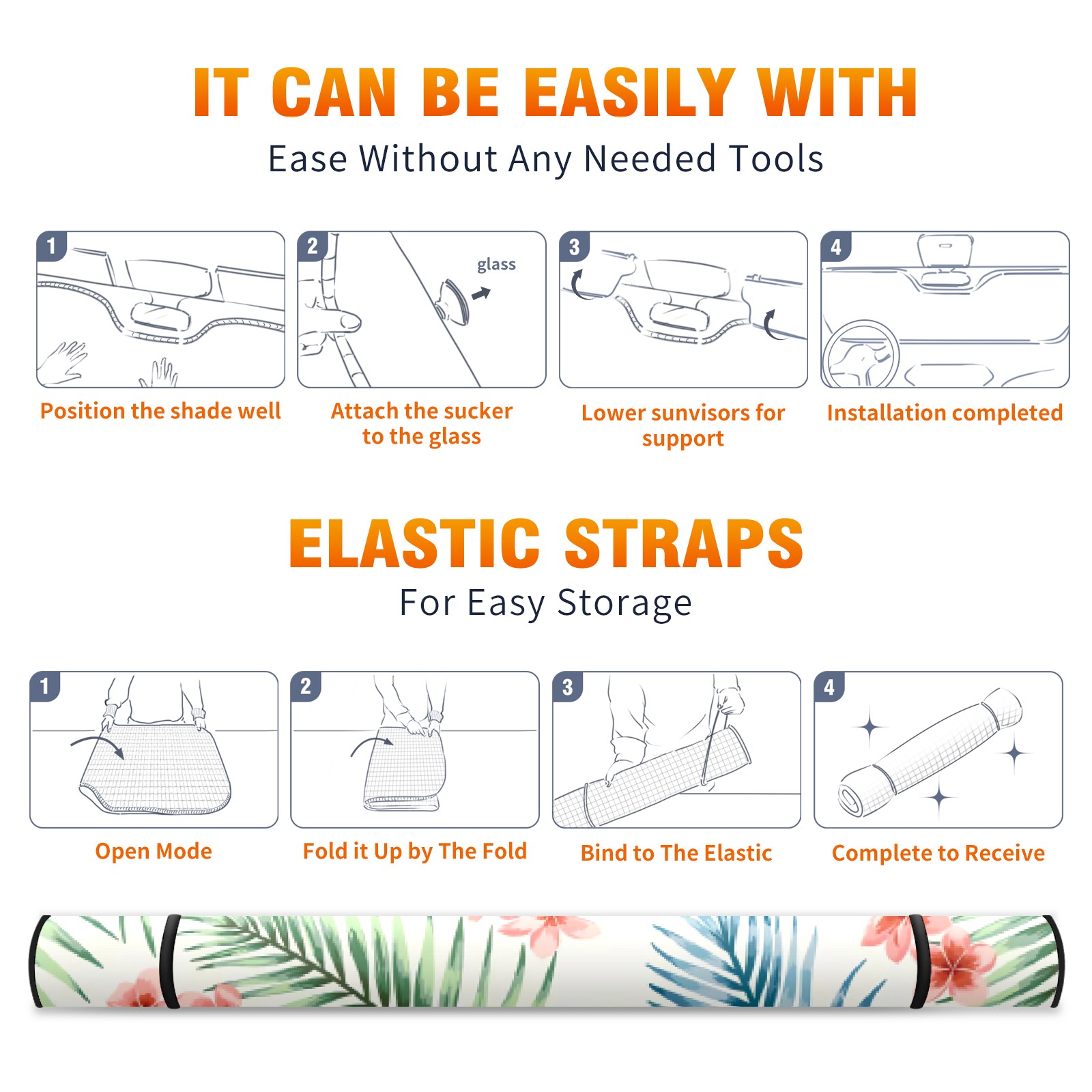 IT CAN BE EASILY WITH

Ease Without Any Needed Tools

1

Position the shade well

2

glass

Attach the sucker to the glass

3

Lower sunvisors for support

4

Installation completed

ELASTIC STRAPS

For Easy Storage

1

Open Mode

2

Fold it Up by The Fold

3

Bind to The Elastic

4

Complete to Receive