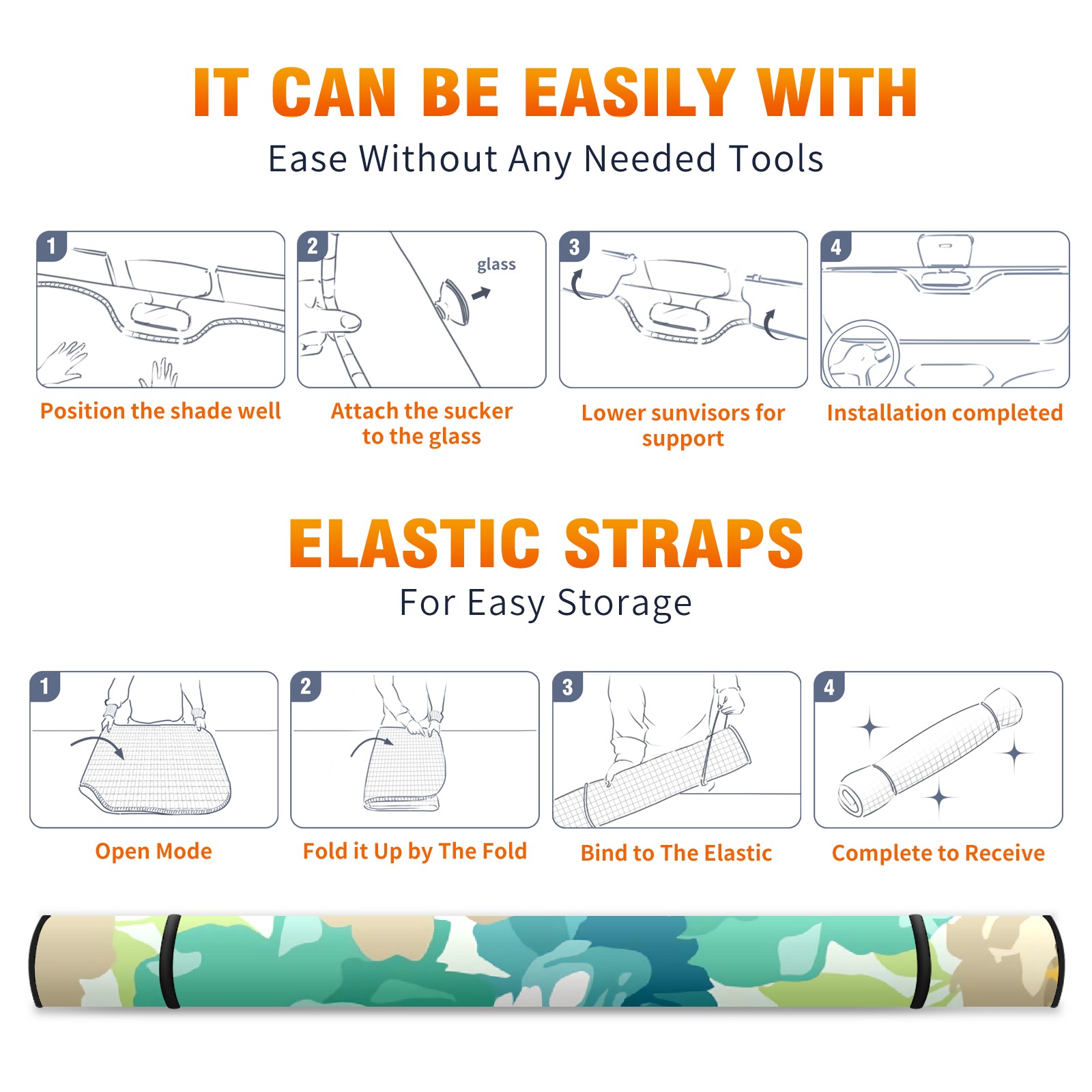 IT CAN BE EASILY WITH
Ease Without Any Needed Tools

1
Position the shade well

2
glass
Attach the sucker to the glass

3
Lower sunvisors for support

4
Installation completed

ELASTIC STRAPS
For Easy Storage

1
Open Mode

2
Fold it Up by The Fold

3
Bind to The Elastic

4
Complete to Receive