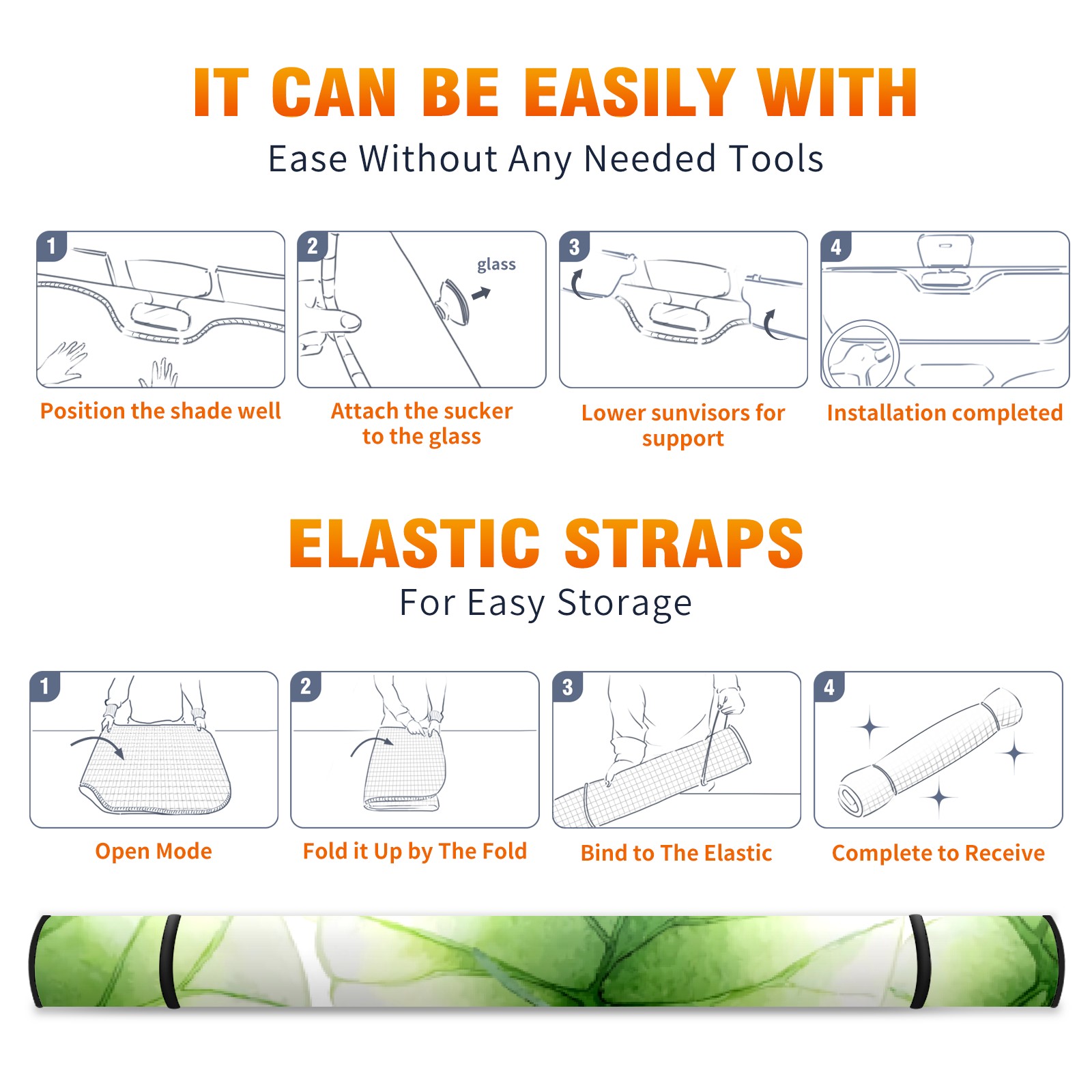 IT CAN BE EASILY WITH

Ease Without Any Needed Tools

1

Position the shade well

2

glass

Attach the sucker to the glass

3

Lower sunvisors for support

4

Installation completed

ELASTIC STRAPS

For Easy Storage

1

Open Mode

2

Fold it Up by The Fold

3

Bind to The Elastic

4

Complete to Receive