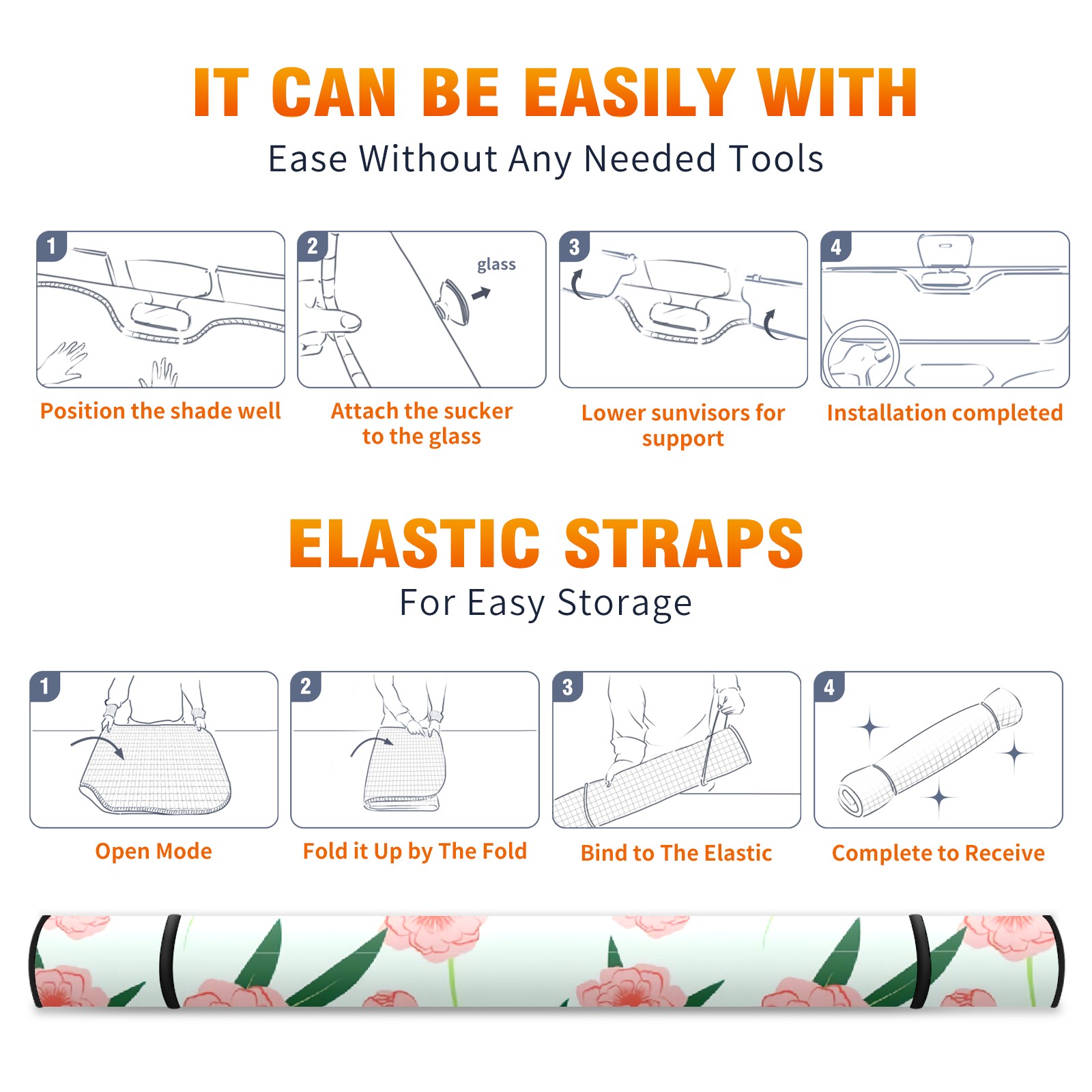 IT CAN BE EASILY WITH
Ease Without Any Needed Tools

1
Position the shade well

2
glass
Attach the sucker to the glass

3
Lower sunvisors for support

4
Installation completed

ELASTIC STRAPS
For Easy Storage

1
Open Mode

2
Fold it Up by The Fold

3
Bind to The Elastic

4
Complete to Receive