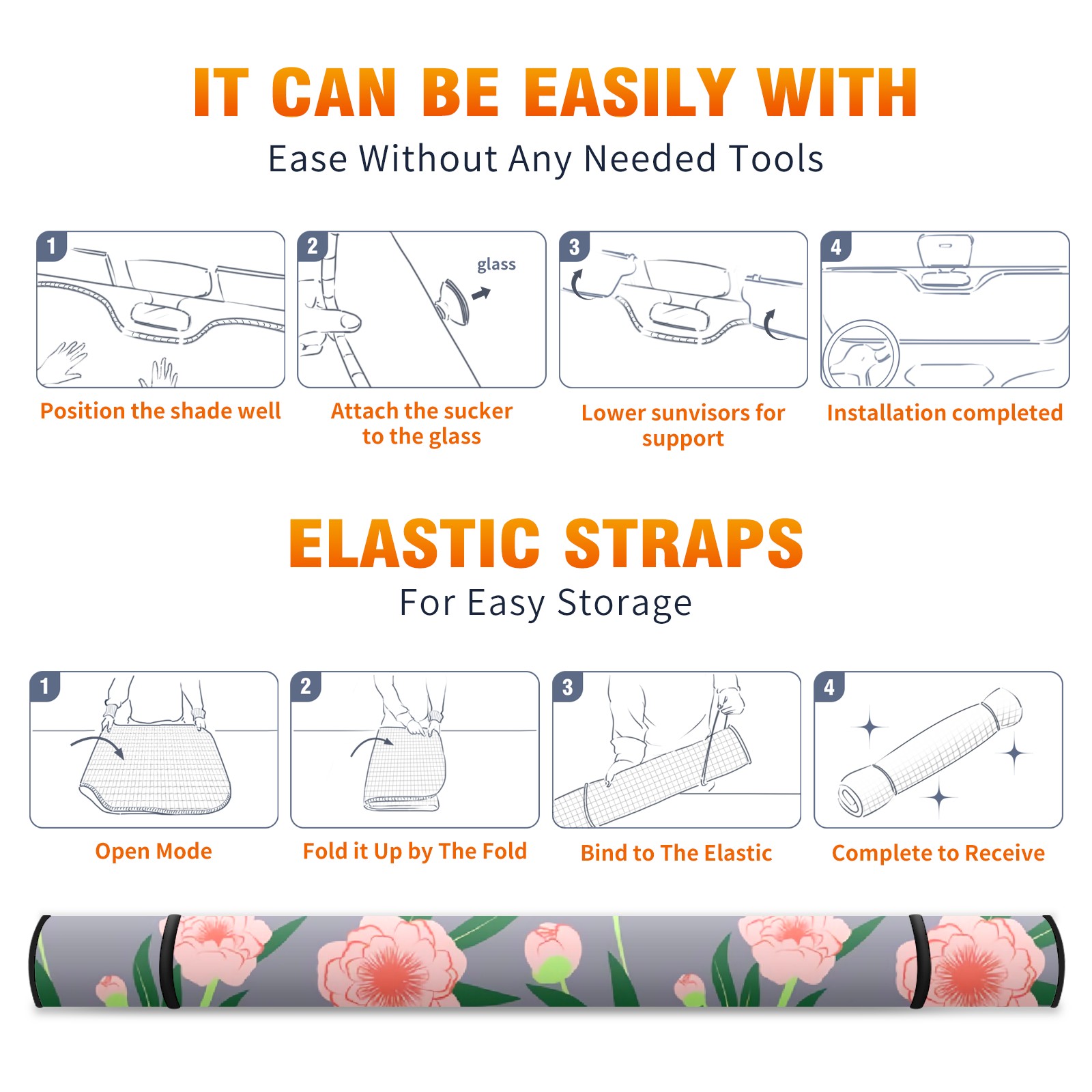 IT CAN BE EASILY WITH
Ease Without Any Needed Tools

1
Position the shade well

2
glass
Attach the sucker to the glass

3
Lower sunvisors for support

4
Installation completed

ELASTIC STRAPS
For Easy Storage

1
Open Mode

2
Fold it Up by The Fold

3
Bind to The Elastic

4
Complete to Receive