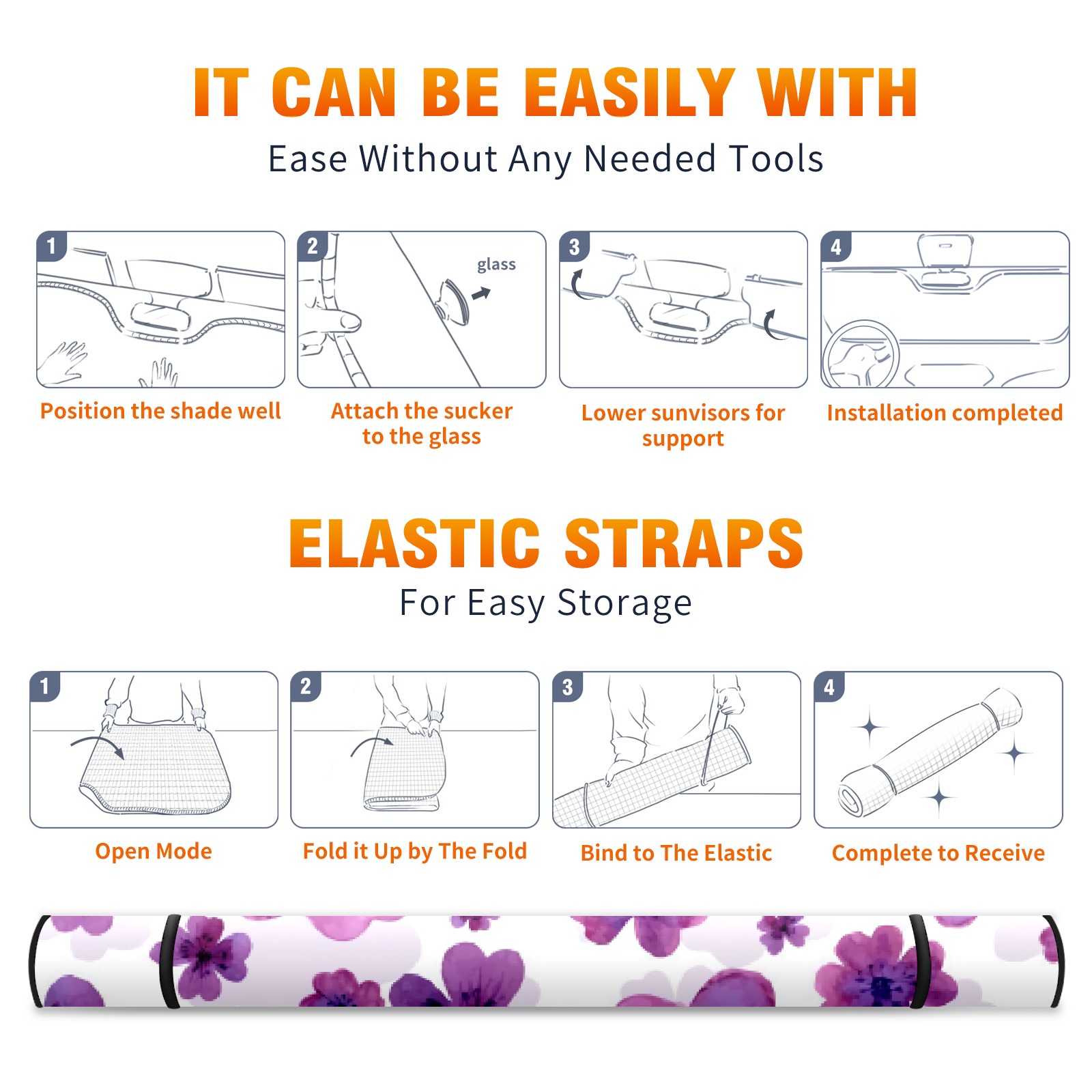 IT CAN BE EASILY WITH
Ease Without Any Needed Tools

1
Position the shade well

2
glass
Attach the sucker to the glass

3
Lower sunvisors for support

4
Installation completed

ELASTIC STRAPS
For Easy Storage

1
Open Mode

2
Fold it Up by The Fold

3
Bind to The Elastic

4
Complete to Receive