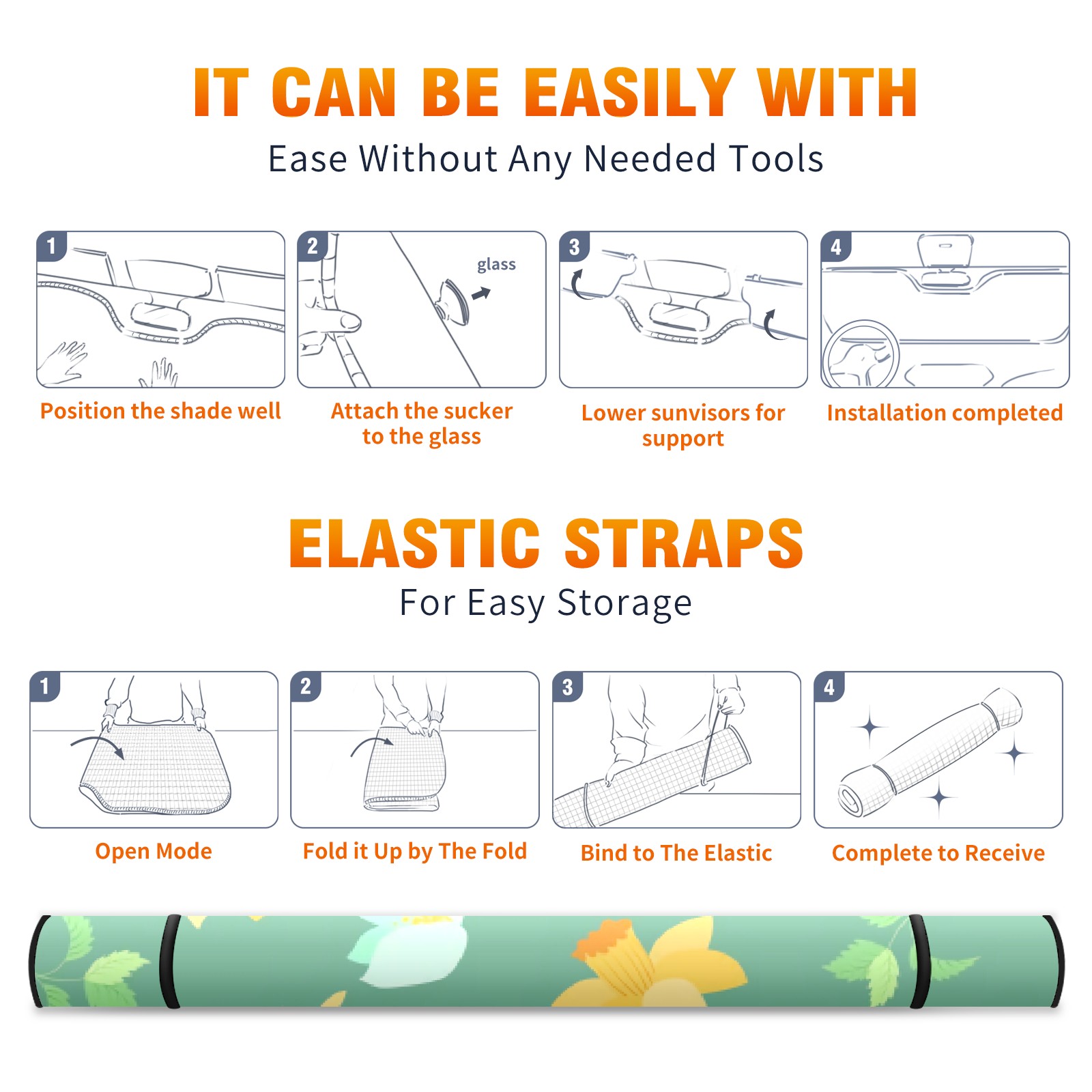 IT CAN BE EASILY WITH
Ease Without Any Needed Tools

1
Position the shade well

2
glass
Attach the sucker to the glass

3
Lower sunvisors for support

4
Installation completed

ELASTIC STRAPS
For Easy Storage

1
Open Mode

2
Fold it Up by The Fold

3
Bind to The Elastic

4
Complete to Receive